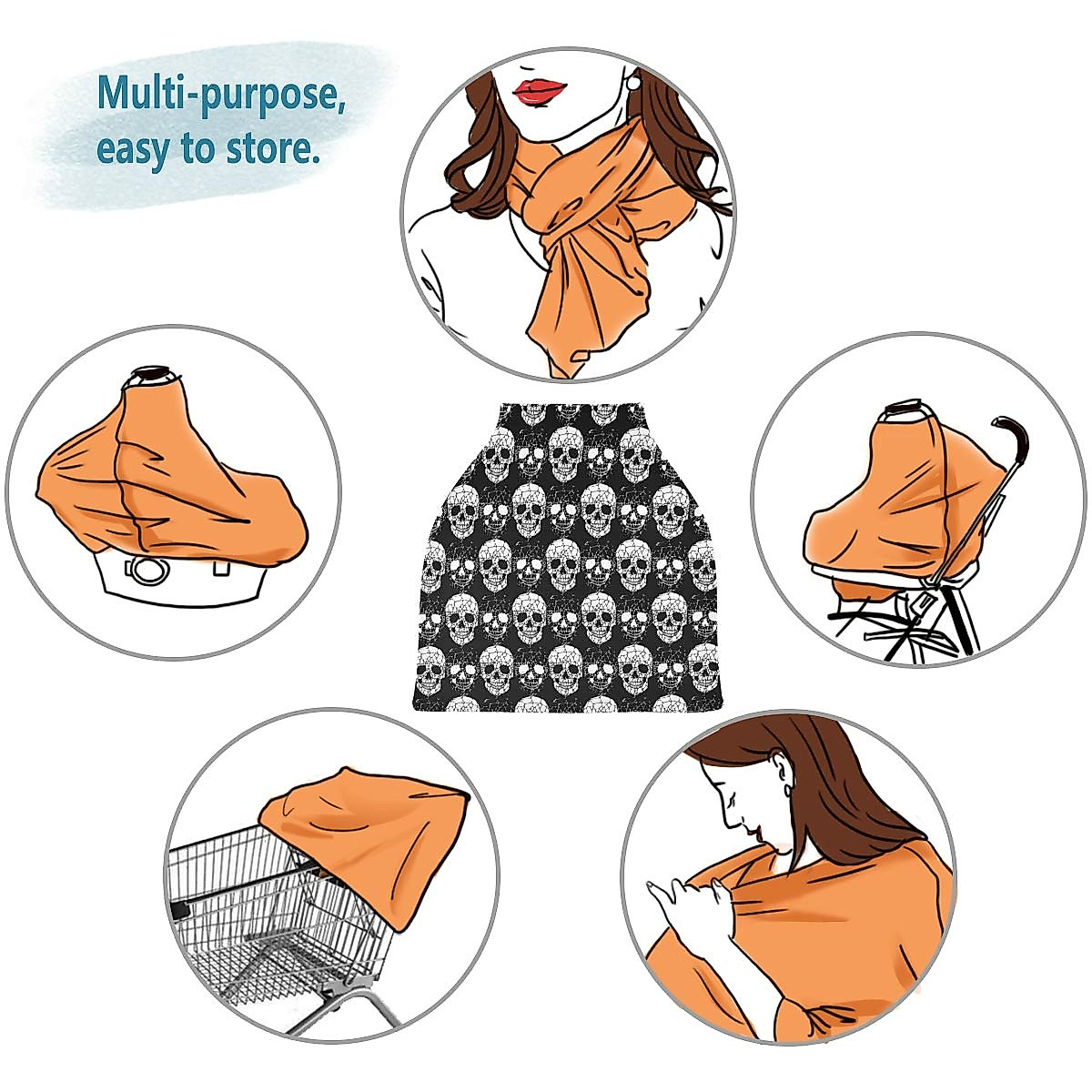 Multi-purpose,
easy to store.