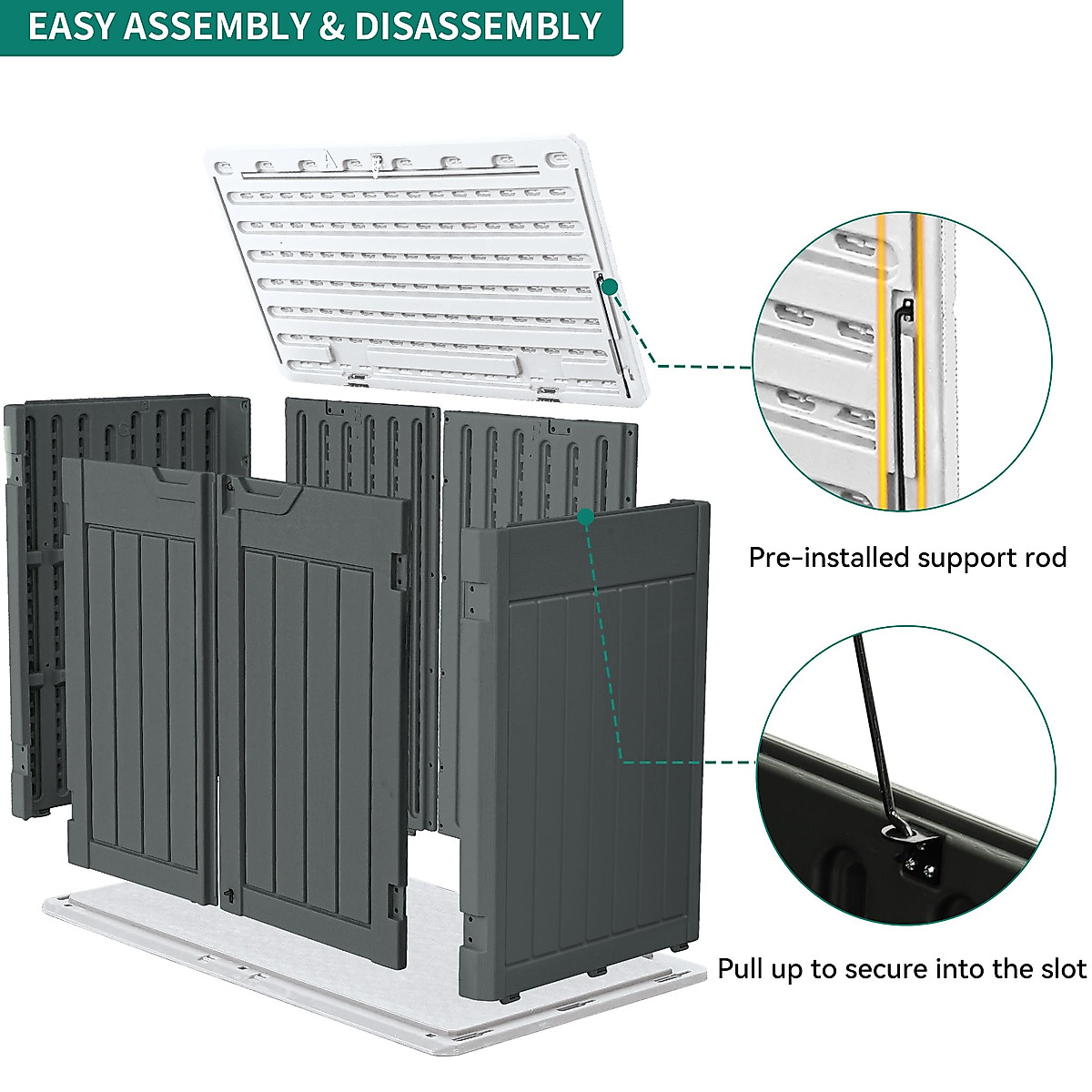 EASY ASSEMBLY & DISASSEMBLY

Pre-installed support rod

Pull up to secure into the slot