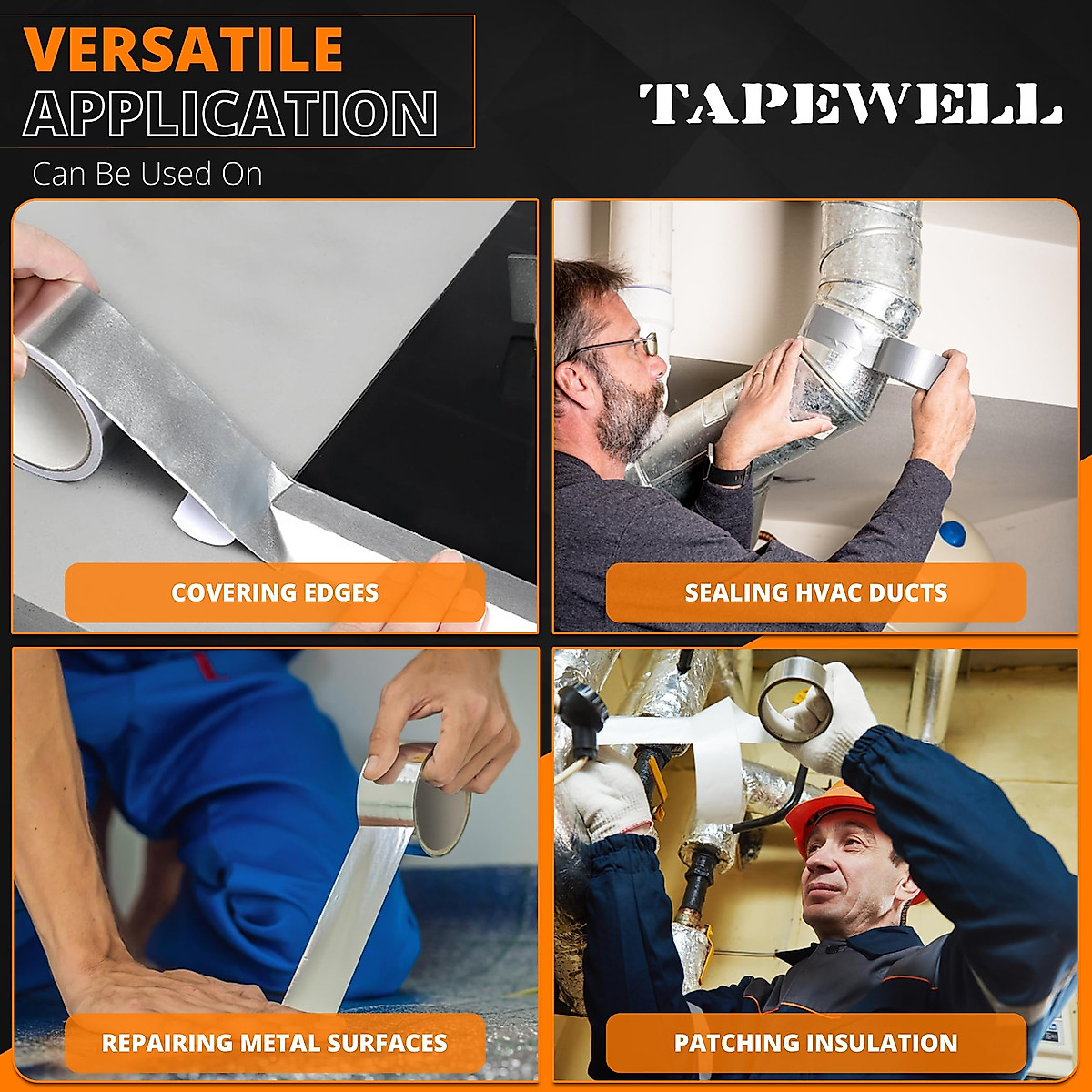 VERSATILE
APPLICATION

TAPEWELL

Can Be Used On

COVERING EDGES

SEALING HVAC DUCTS

REPAIRING METAL SURFACES

PATCHING INSULATION