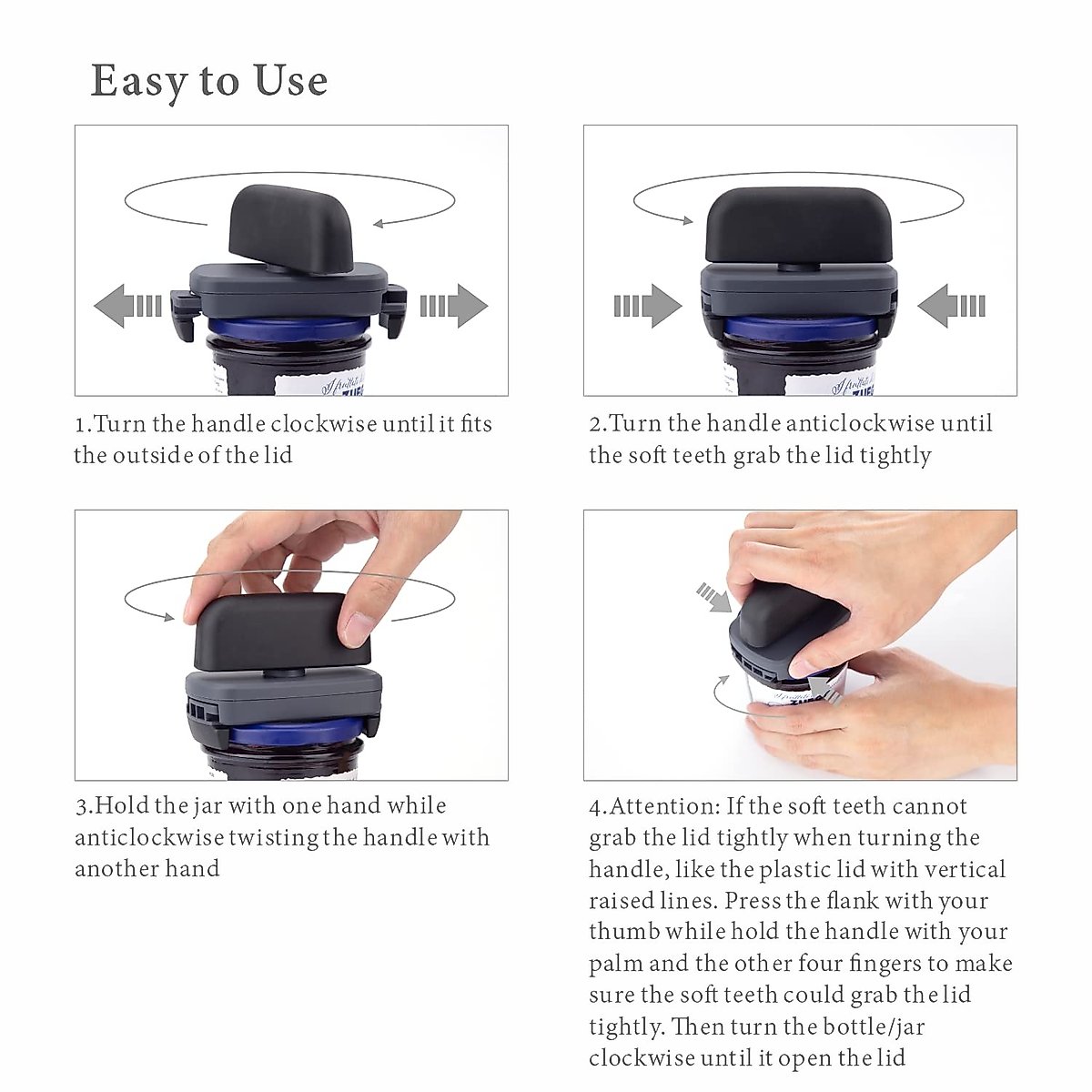 Easy to Use

1.Turn the handle clockwise until it fits the outside of the lid

2.Turn the handle anticlockwise until the soft teeth grab the lid tightly

3.Hold the jar with one hand while anticlockwise twisting the handle with another hand

4.Attention: If the soft teeth cannot grab the lid tightly when turning the handle, like the plastic lid with vertical raised lines. Press the flank with your thumb while hold the handle with your palm and the other four fingers to make sure the soft teeth could grab the lid tightly. Then turn the bottle/jar clockwise until it open the lid