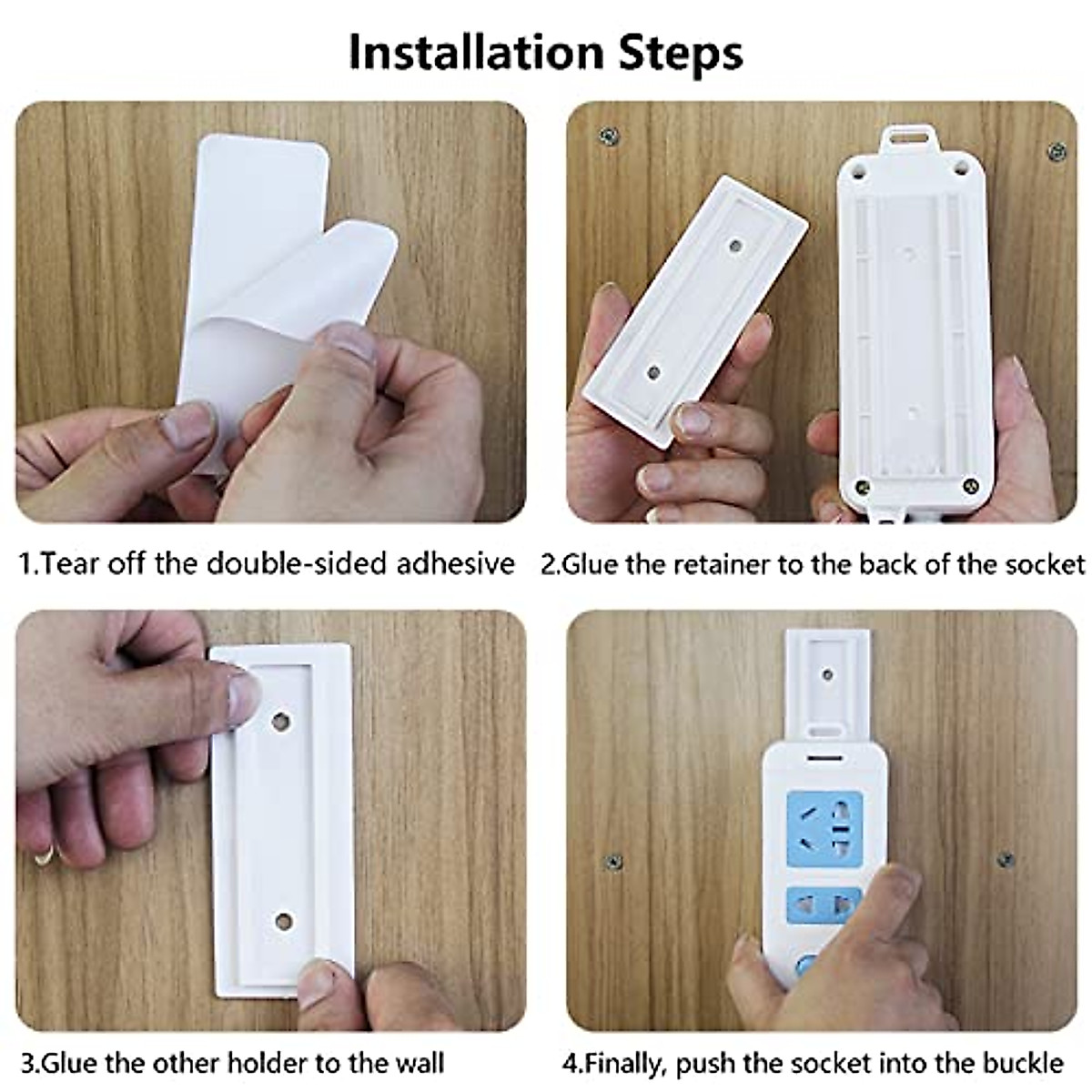 Installation Steps

1.Tear off the double-sided adhesive

2.Glue the retainer to the back of the socket

3.Glue the other holder to the wall

4.Finally, push the socket into the buckle