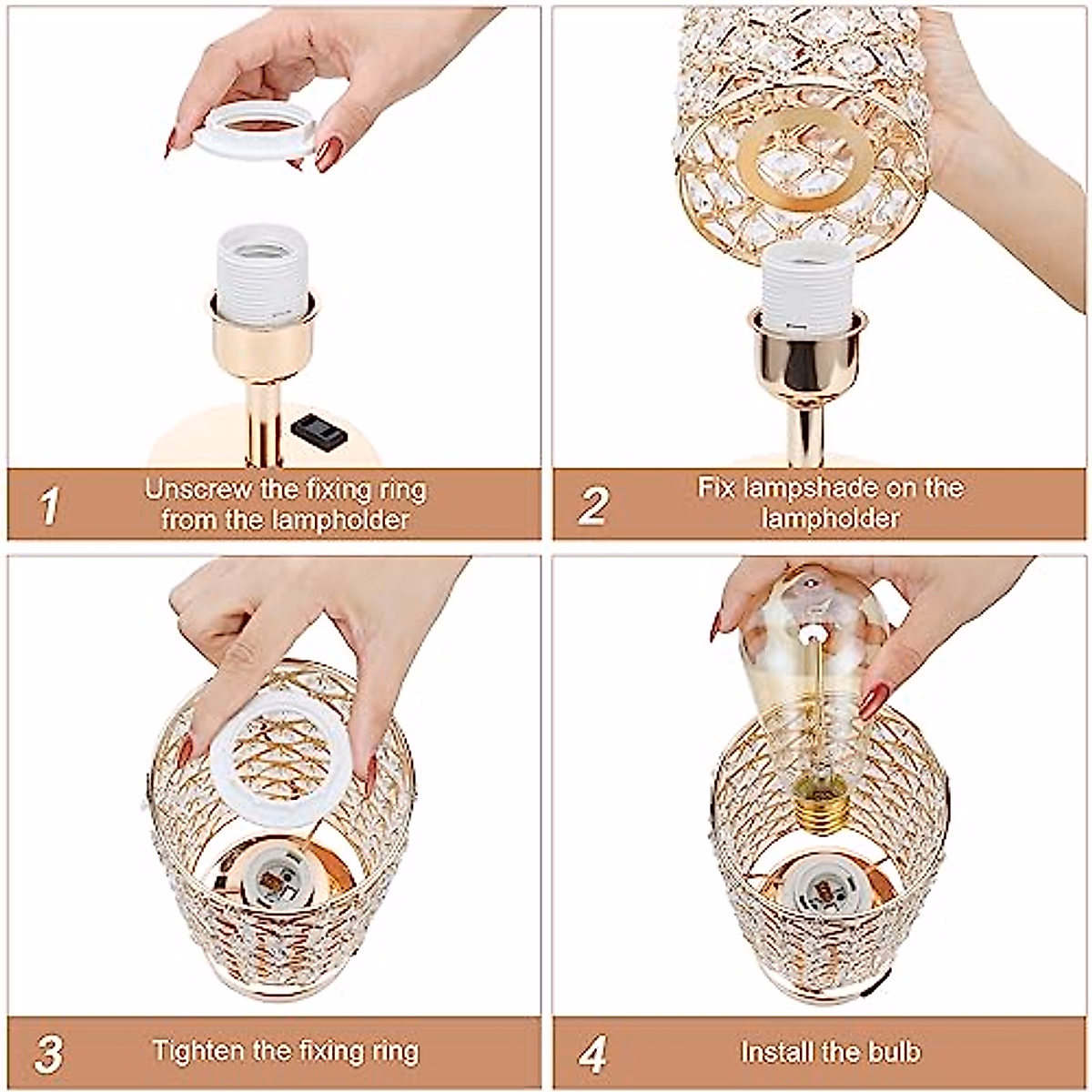 1 Unscrew the fixing ring from the lampholder

2 Fix lampshade on the lampholder

3 Tighten the fixing ring

4 Install the bulb