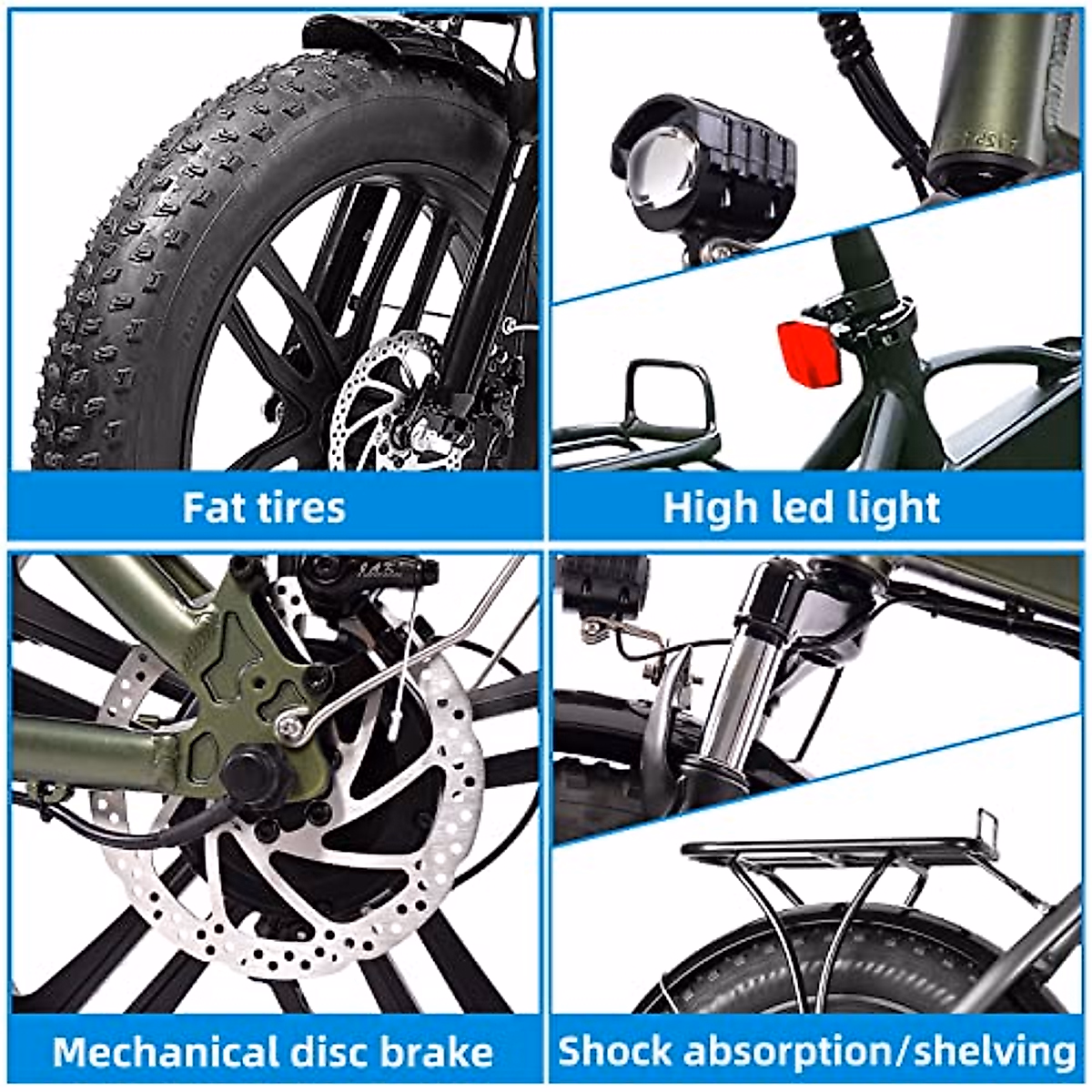 Fat tires

High led light

Mechanical disc brake

Shock absorption/shelving