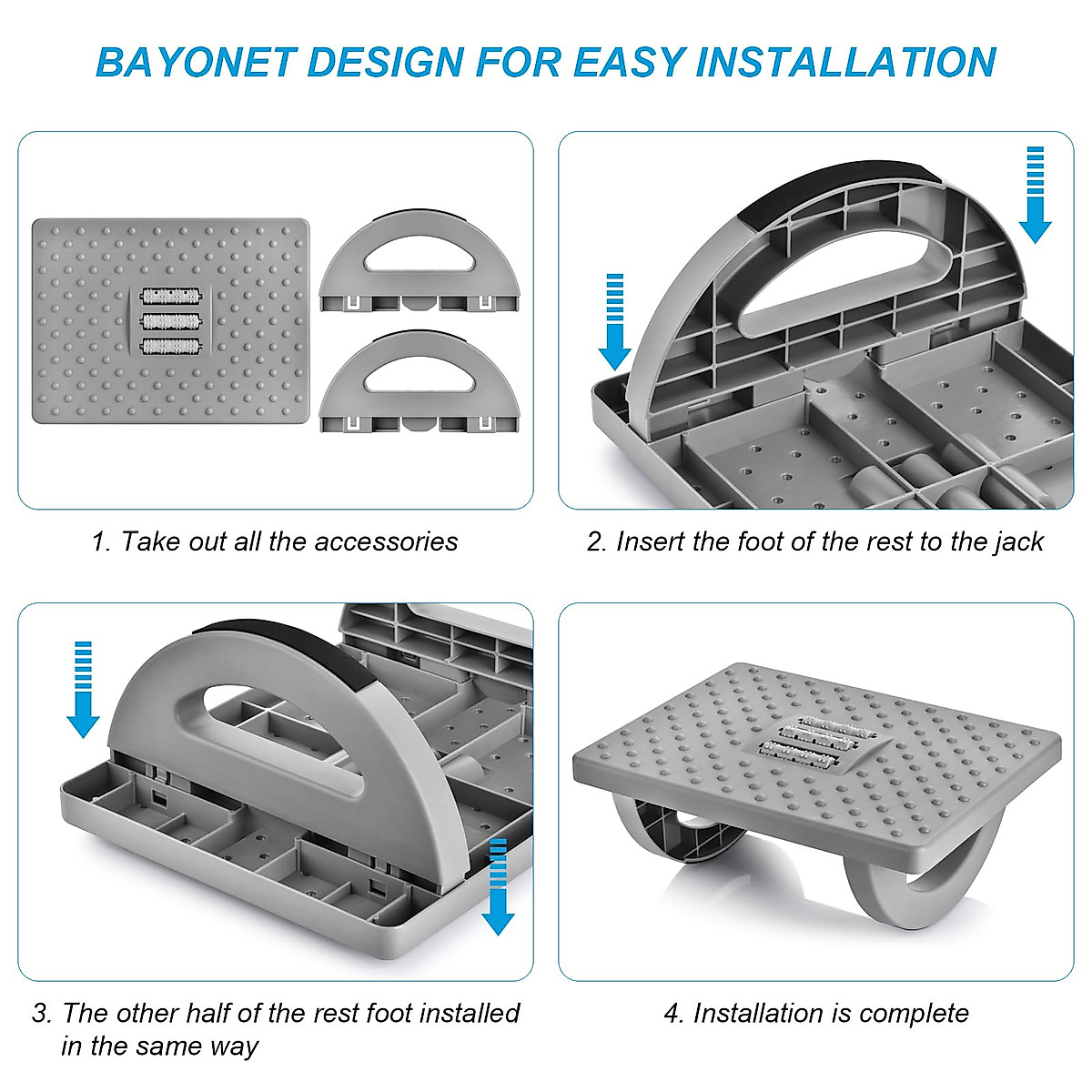 BAYONET DESIGN FOR EASY INSTALLATION

1. Take out all the accessories

2. Insert the foot of the rest to the jack

3. The other half of the rest foot installed in the same way

4. Installation is complete