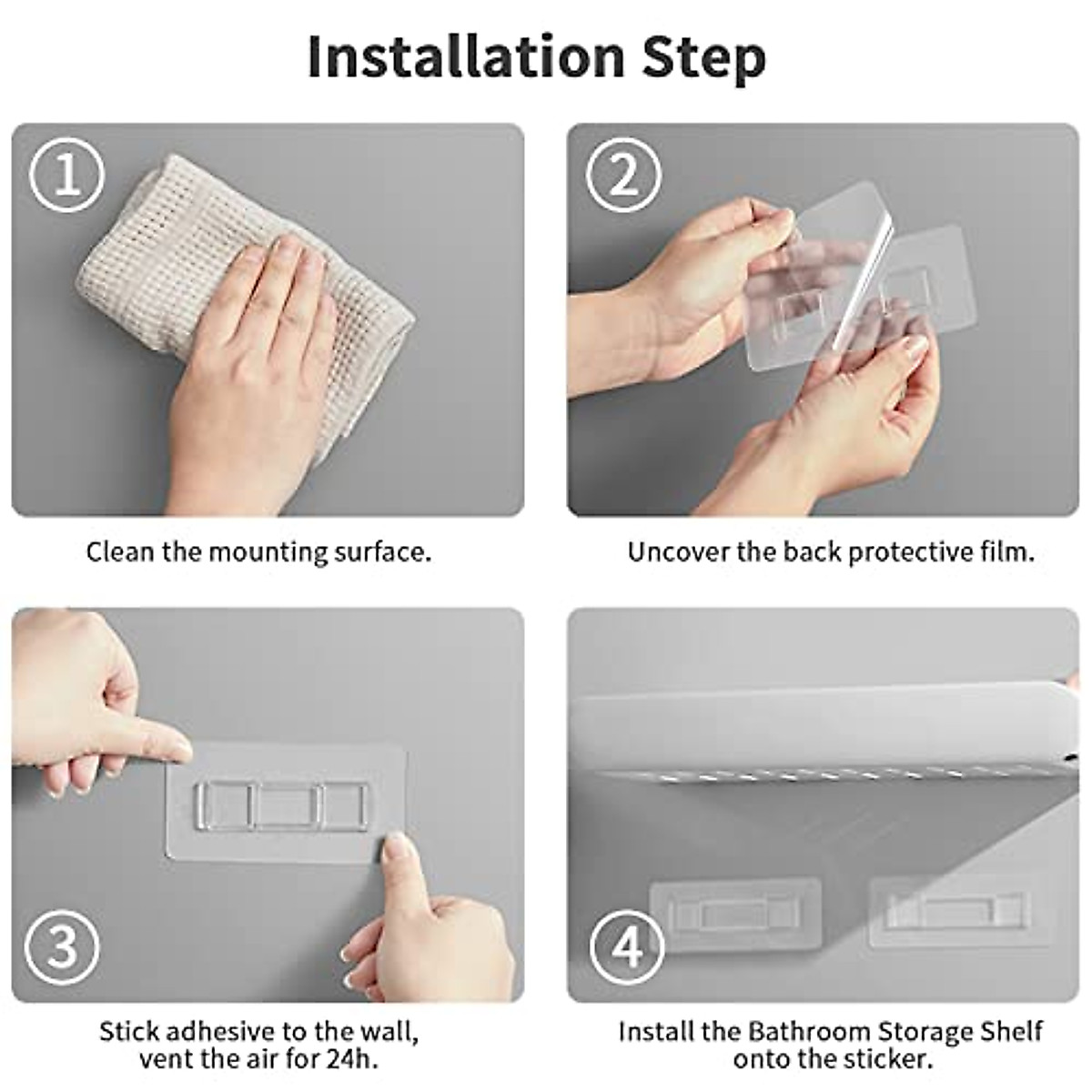 Installation Step

1

Clean the mounting surface.

2

Uncover the back protective film.

3

Stick adhesive to the wall, vent the air for 24h.

4

Install the Bathroom Storage Shelf onto the sticker.