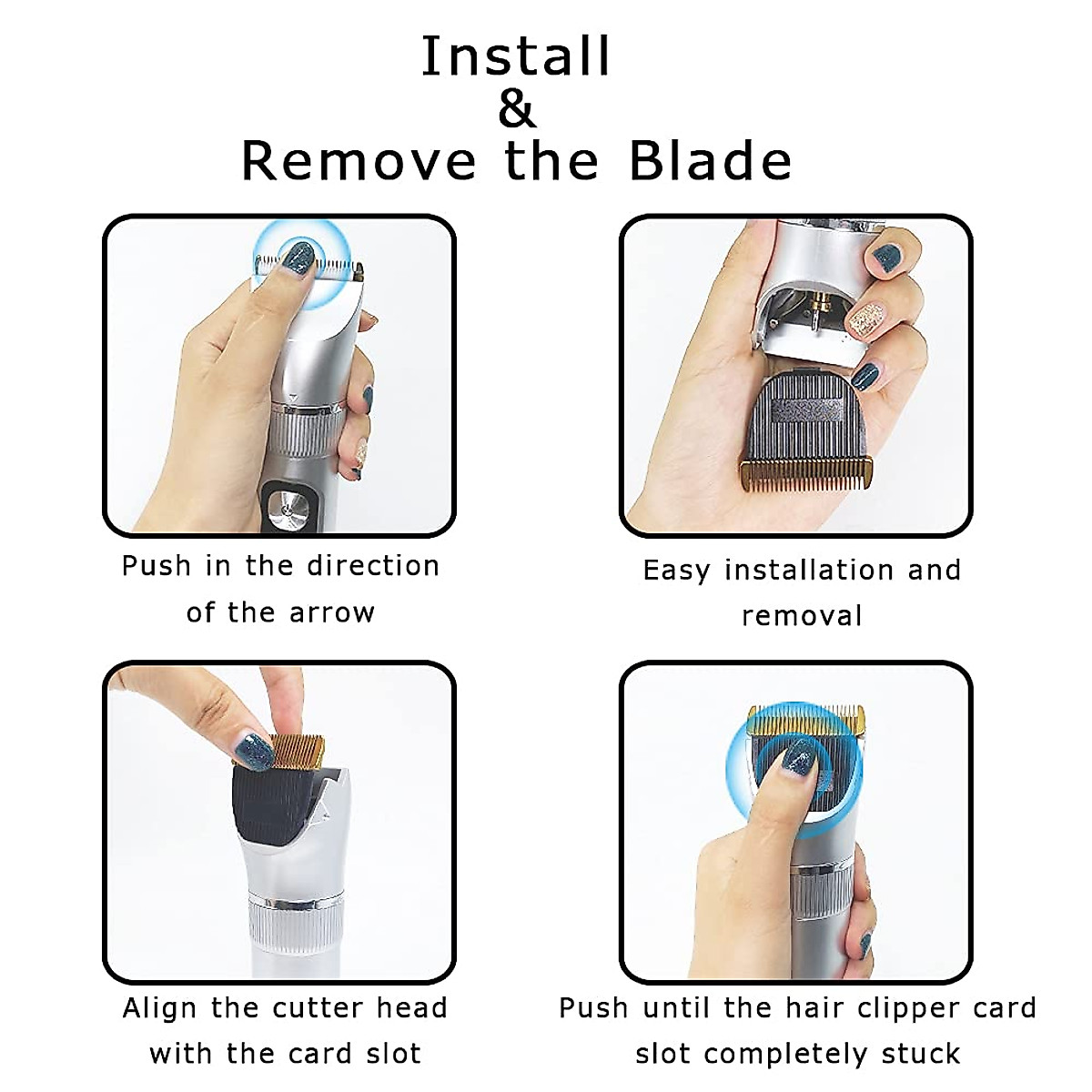 Install
&
Remove the Blade

Push in the direction of the arrow

Easy installation and removal

Align the cutter head with the card slot

Push until the hair clipper card slot completely stuck