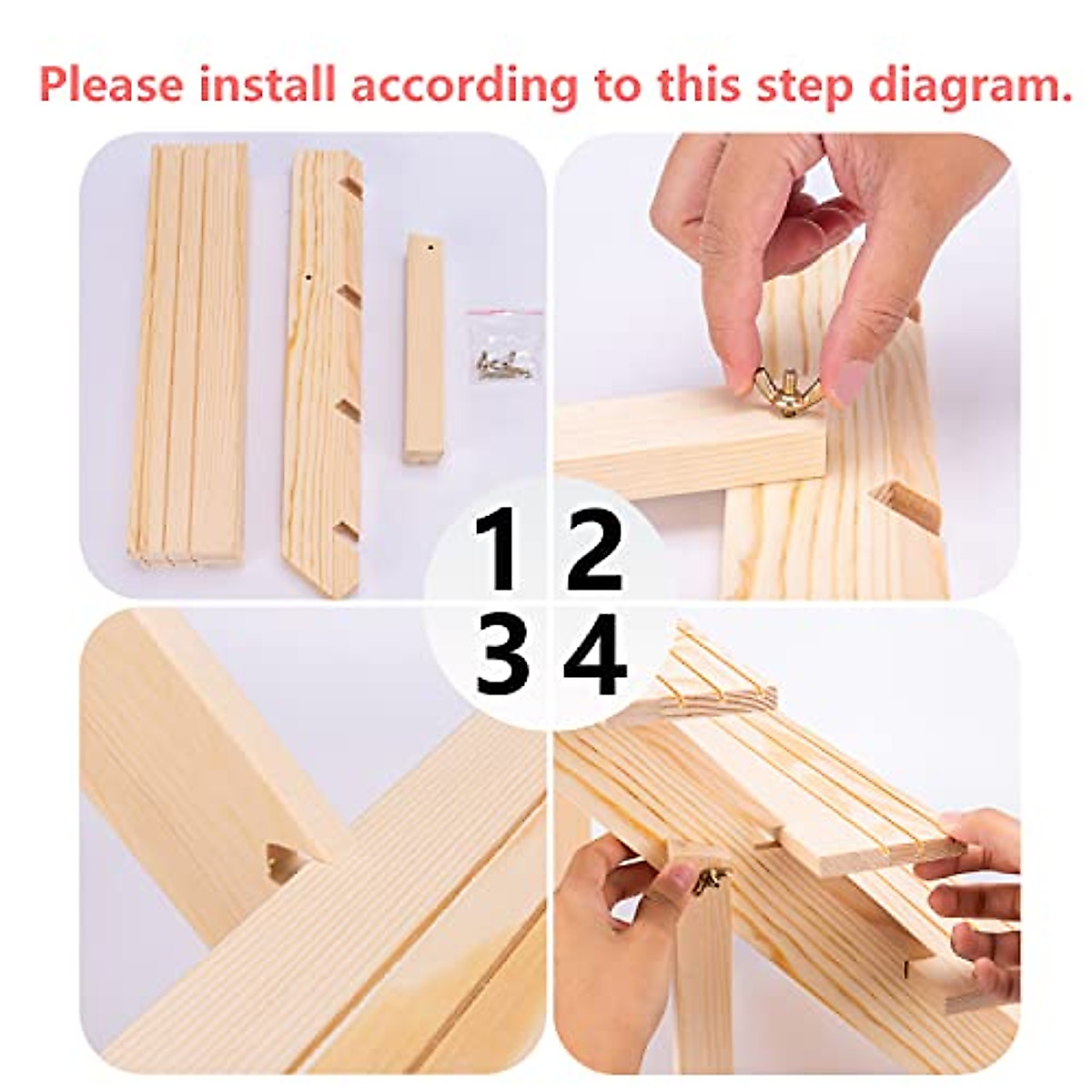 Please install according to this step diagram.

1 2
3 4