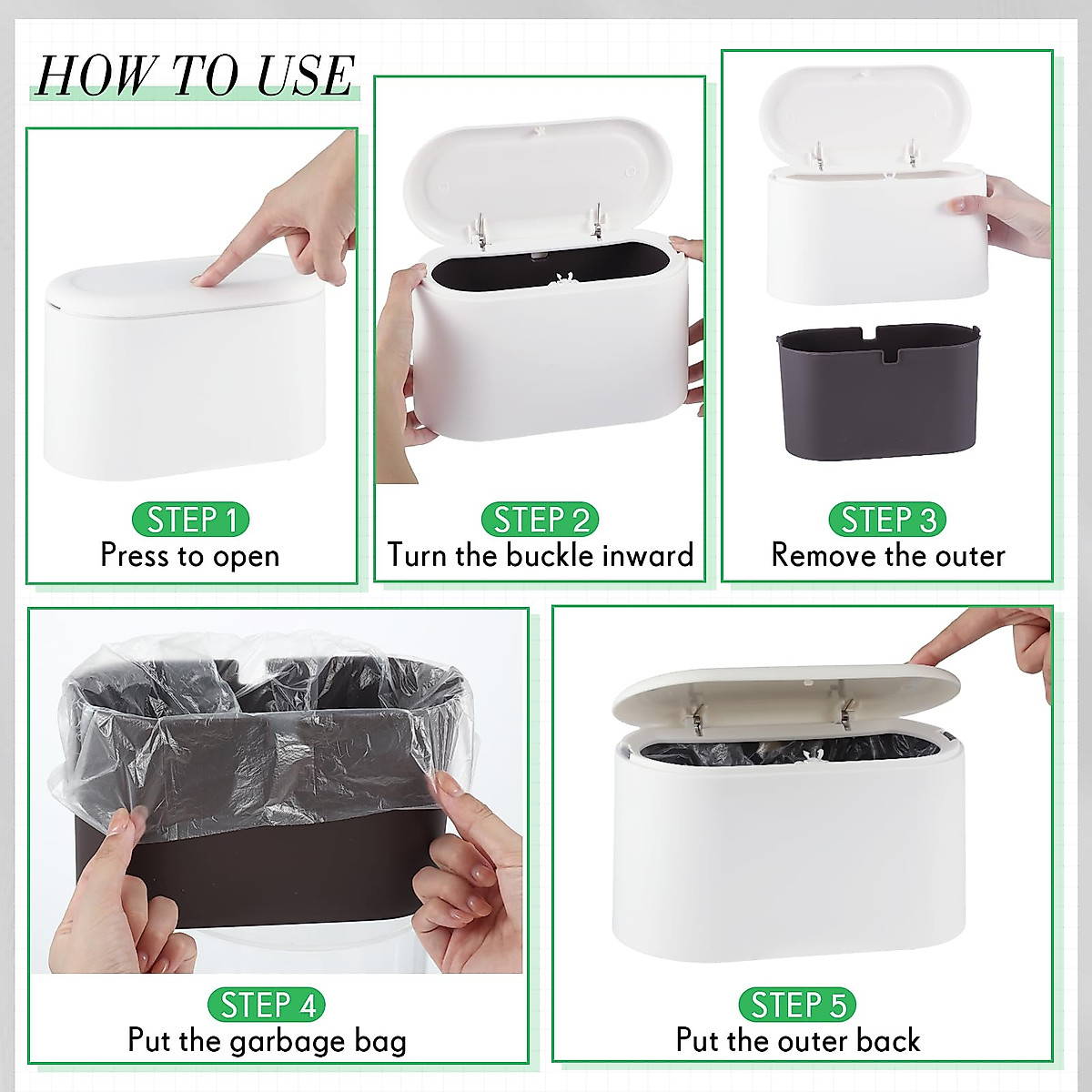 HOW TO USE

STEP 1
Press to open

STEP 2
Turn the buckle inward

STEP 3
Remove the outer

STEP 4
Put the garbage bag

STEP 5
Put the outer back