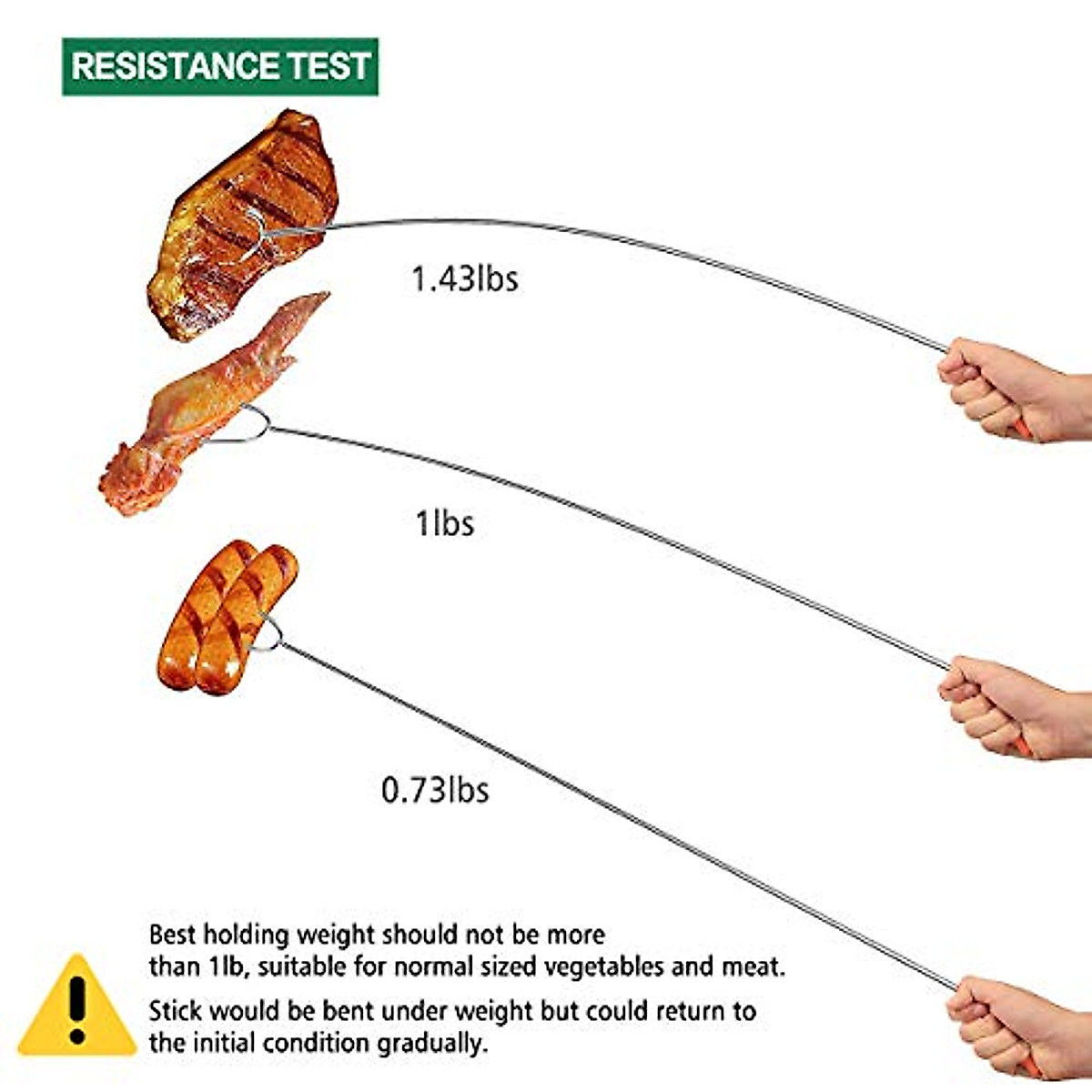 RESISTANCE TEST

1.43lbs

1lbs

0.73lbs

Best holding weight should not be more than 1lb, suitable for normal sized vegetables and meat.

Stick would be bent under weight but could return to the initial condition gradually.