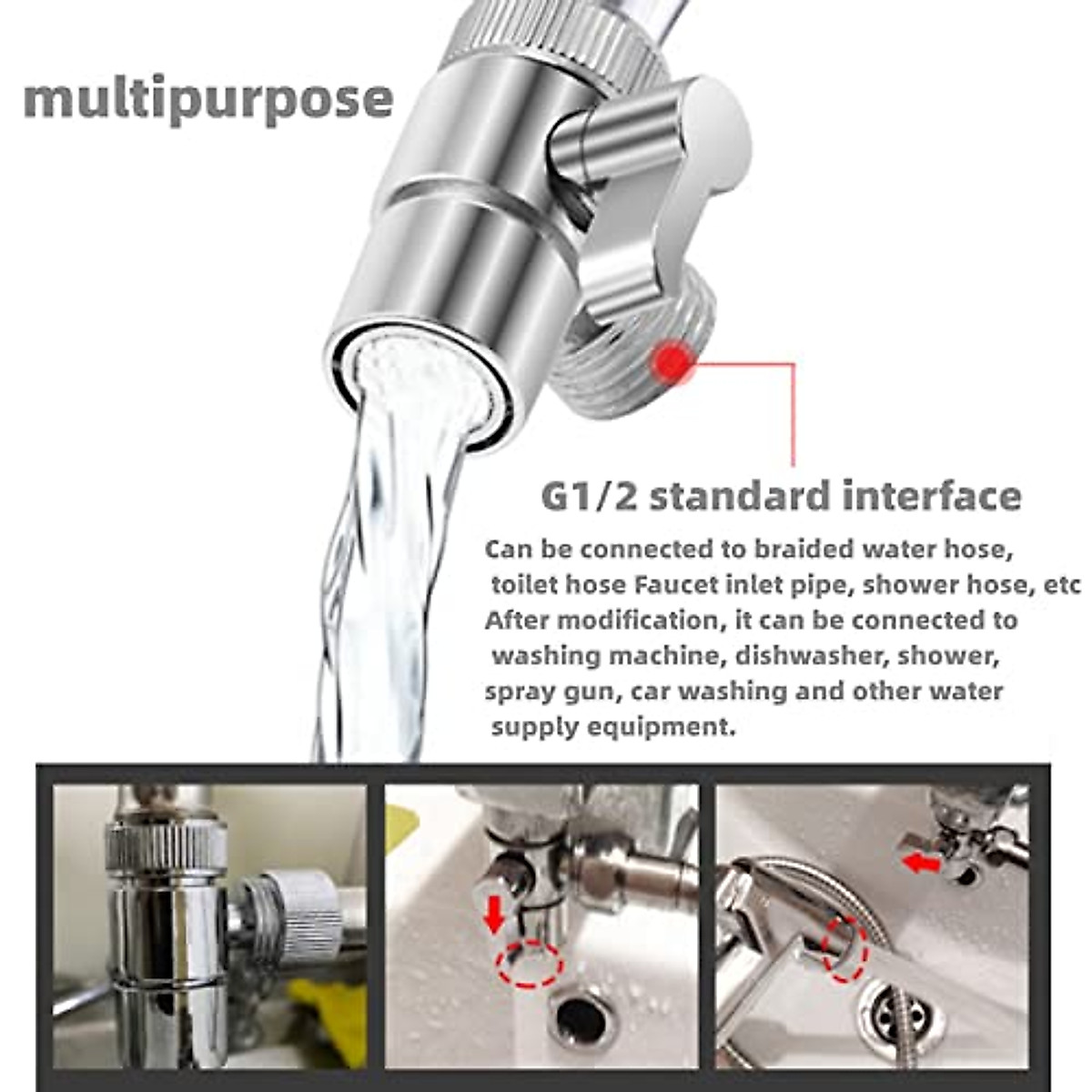 multipurpose

G1/2 standard interface

Can be connected to braided water hose, toilet hose Faucet inlet pipe, shower hose, etc After modification, it can be connected to washing machine, dishwasher, shower, spray gun, car washing and other water supply equipment.