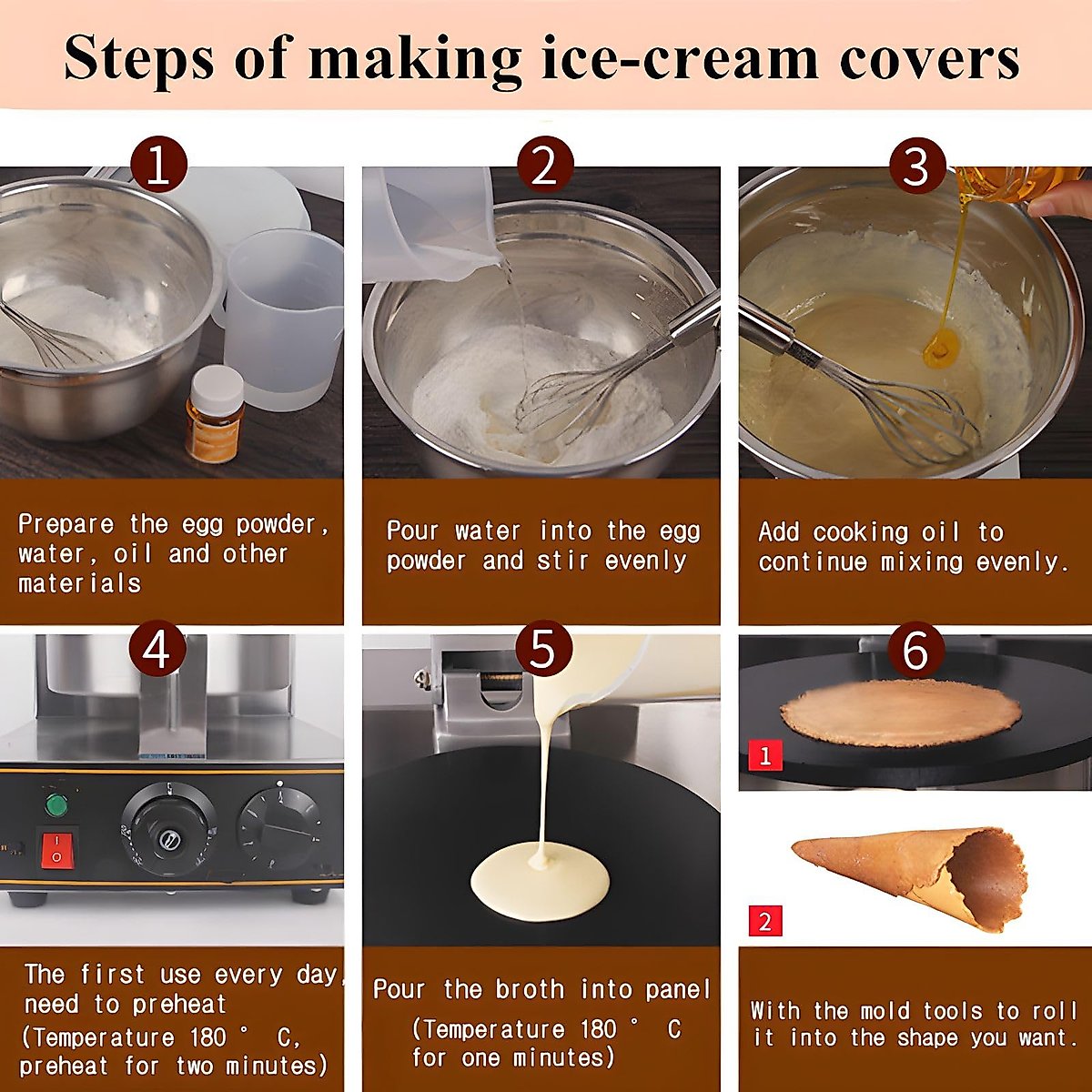 Steps of making ice-cream covers

1

Prepare the egg powder, water, oil and other materials

2

Pour water into the egg powder and stir evenly

3

Add cooking oil to continue mixing evenly.

4

The first use every day, need to preheat (Temperature 180 ° C, preheat for two minutes)

5

Pour the broth into panel (Temperature 180 ° C for one minutes)

6

1

2

With the mold tools to roll it into the shape you want.