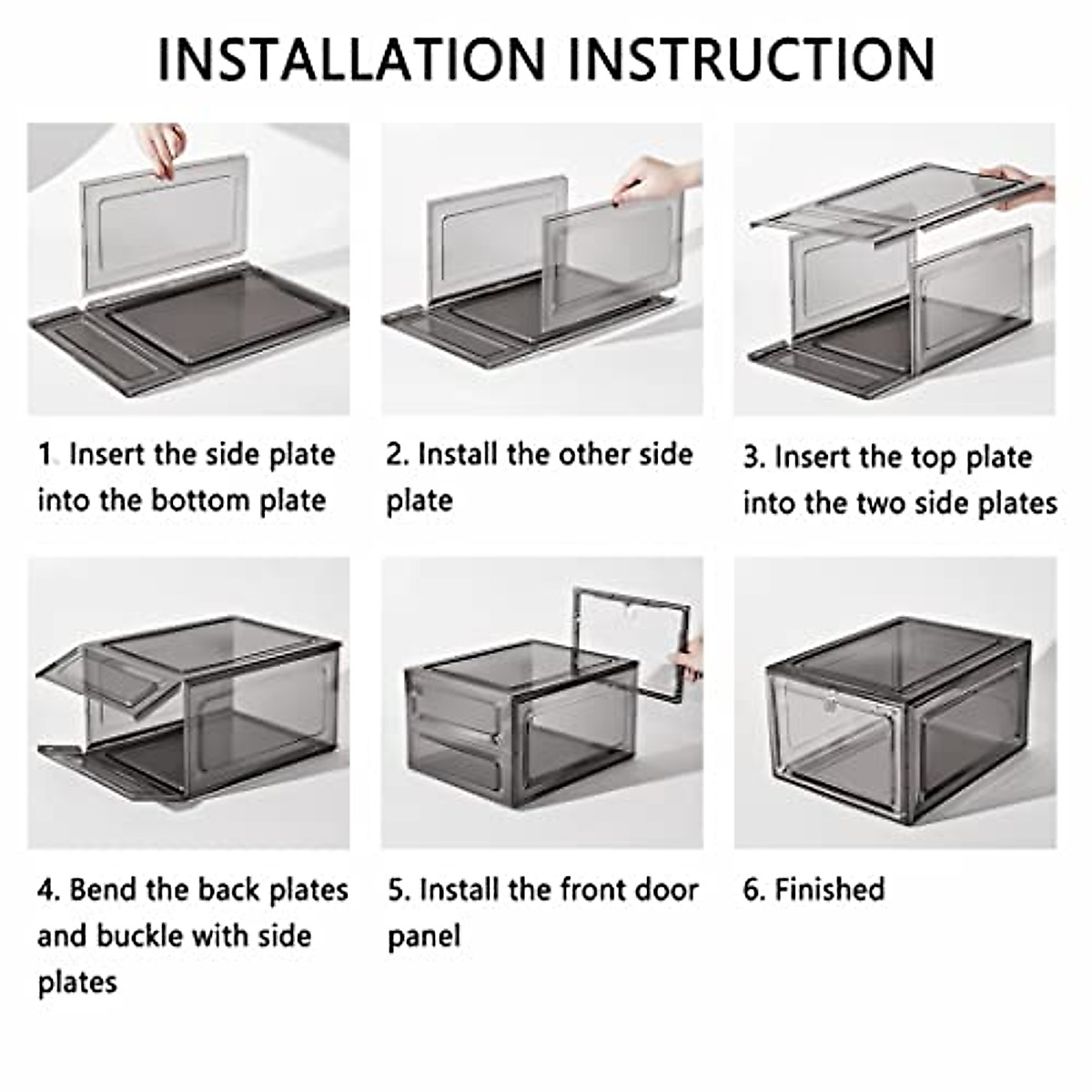 INSTALLATION INSTRUCTION

1. Insert the side plate into the bottom plate

2. Install the other side plate

3. Insert the top plate into the two side plates

4. Bend the back plates and buckle with side plates

5. Install the front door panel

6. Finished