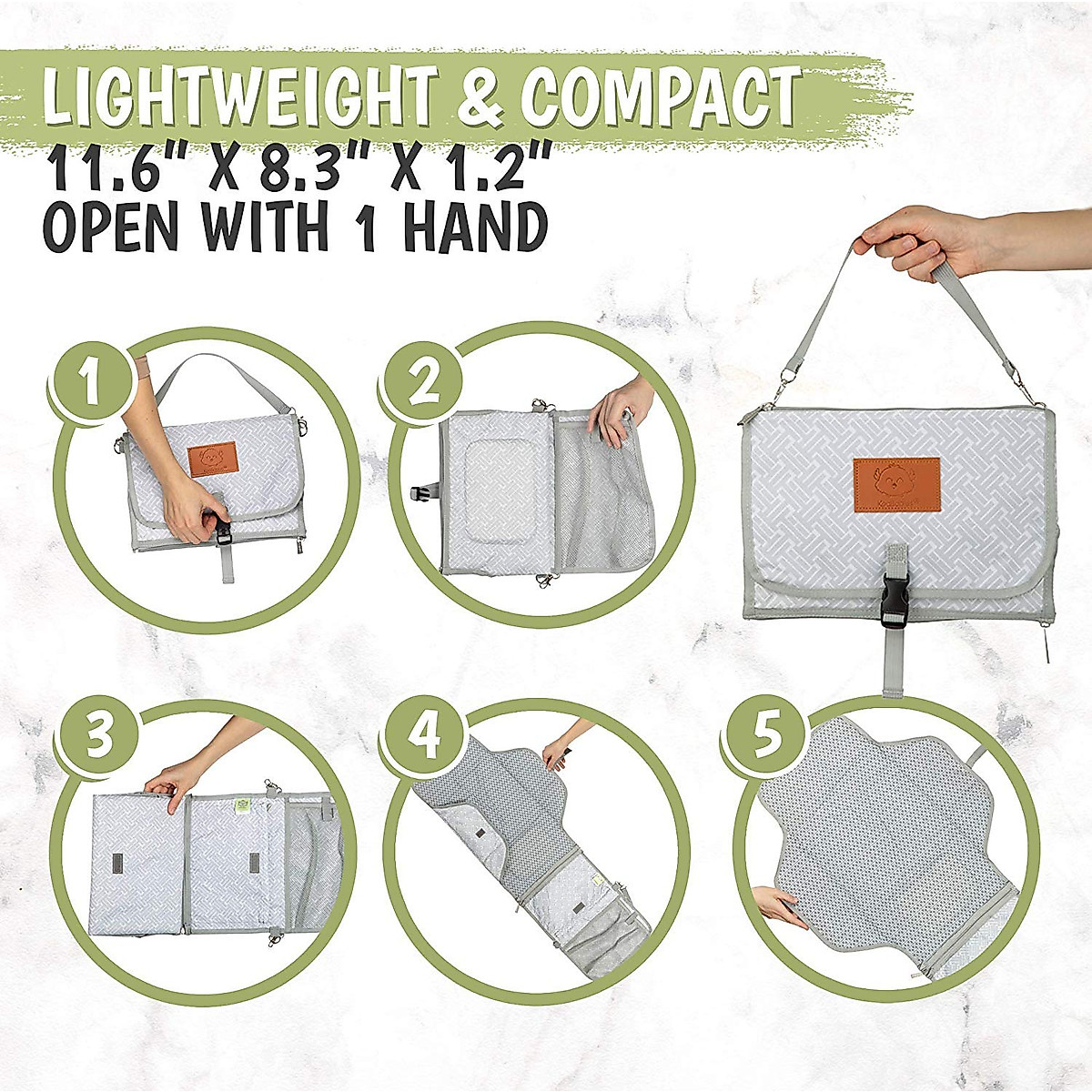 LIGHTWEIGHT & COMPACT
11.6" X 8.3" X 1.2"
OPEN WITH 1 HAND

1

2

3

4

5