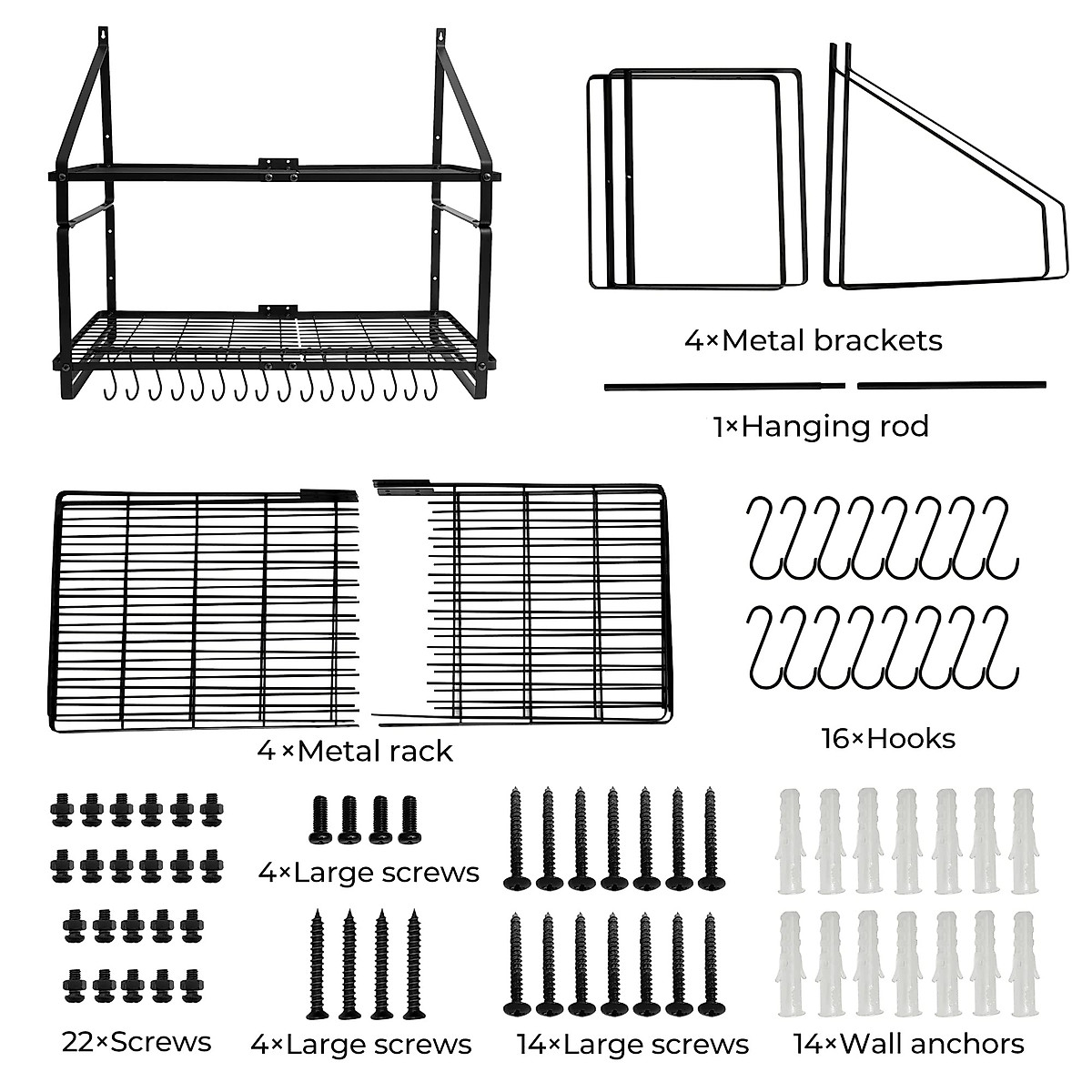 4×Metal brackets

1×Hanging rod

4 ×Metal rack

16×Hooks

4×Large screws

22×Screws

4×Large screws

14×Large screws

14×Wall anchors