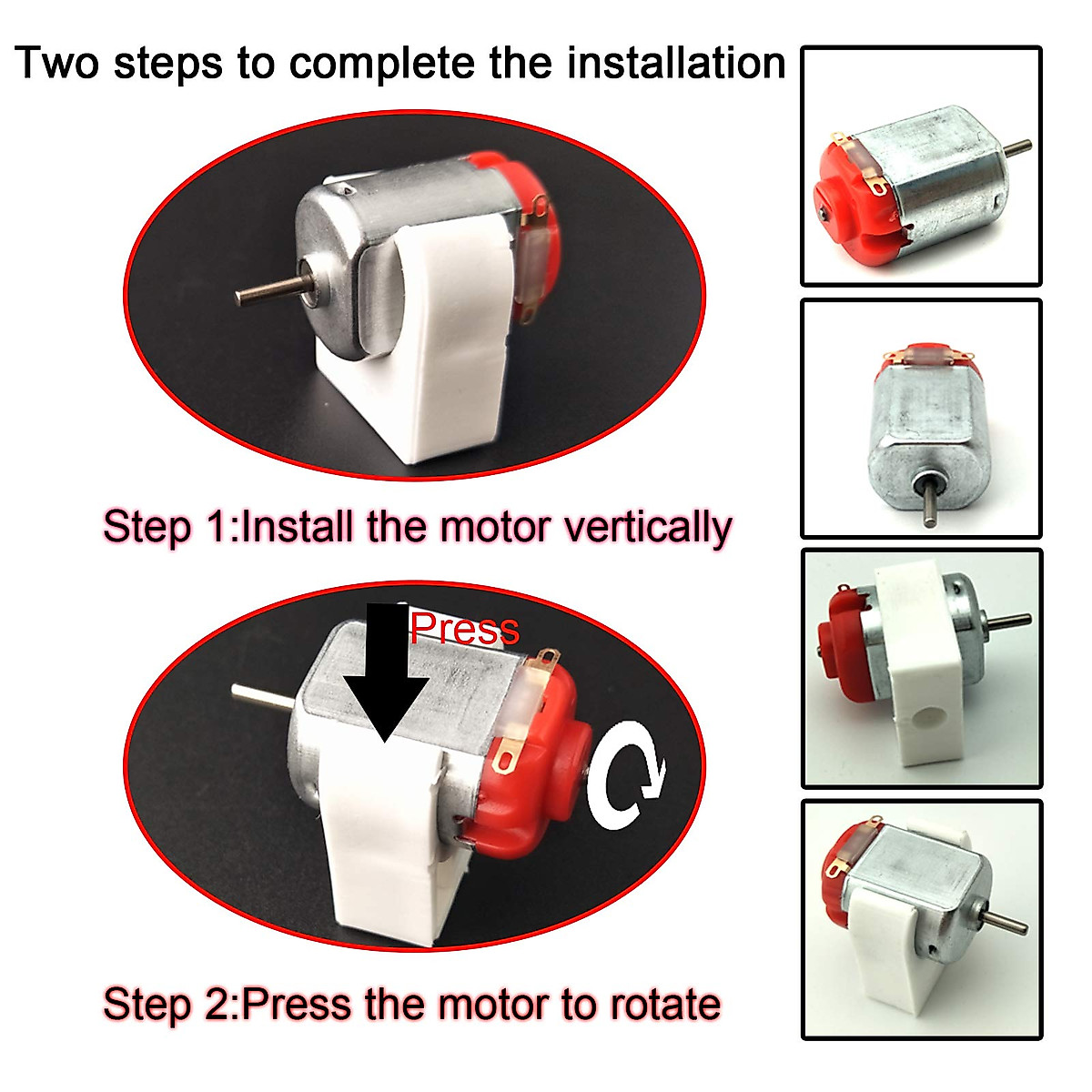 Two steps to complete the installation

Step 1:Install the motor vertically

Press

Step 2:Press the motor to rotate