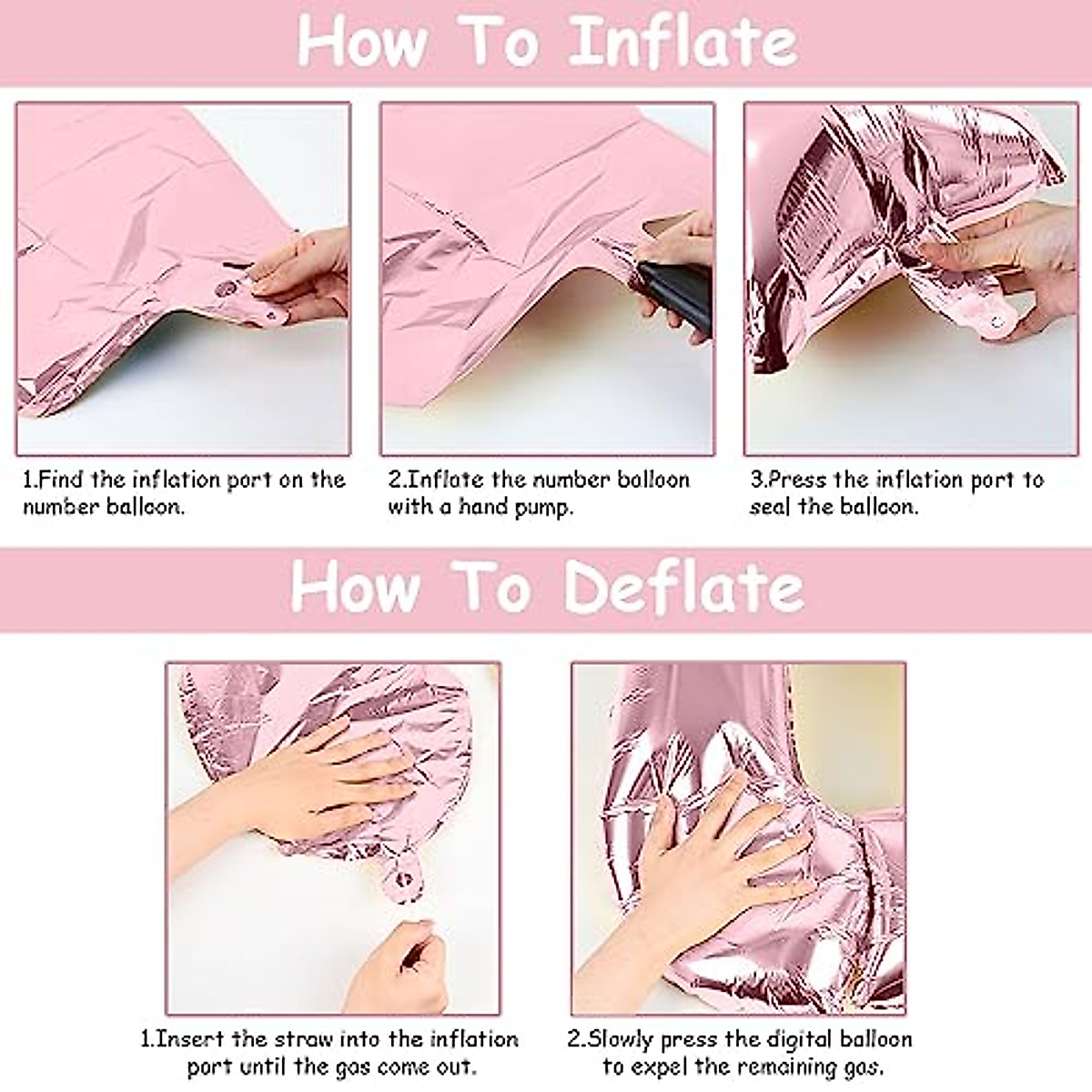 How To Inflate

1.Find the inflation port on the number balloon.

2.Inflate the number balloon with a hand pump.

3.Press the inflation port to seal the balloon.

How To Deflate

1.Insert the straw into the inflation port until the gas come out.

2.Slowly press the digital balloon to expel the remaining gas.