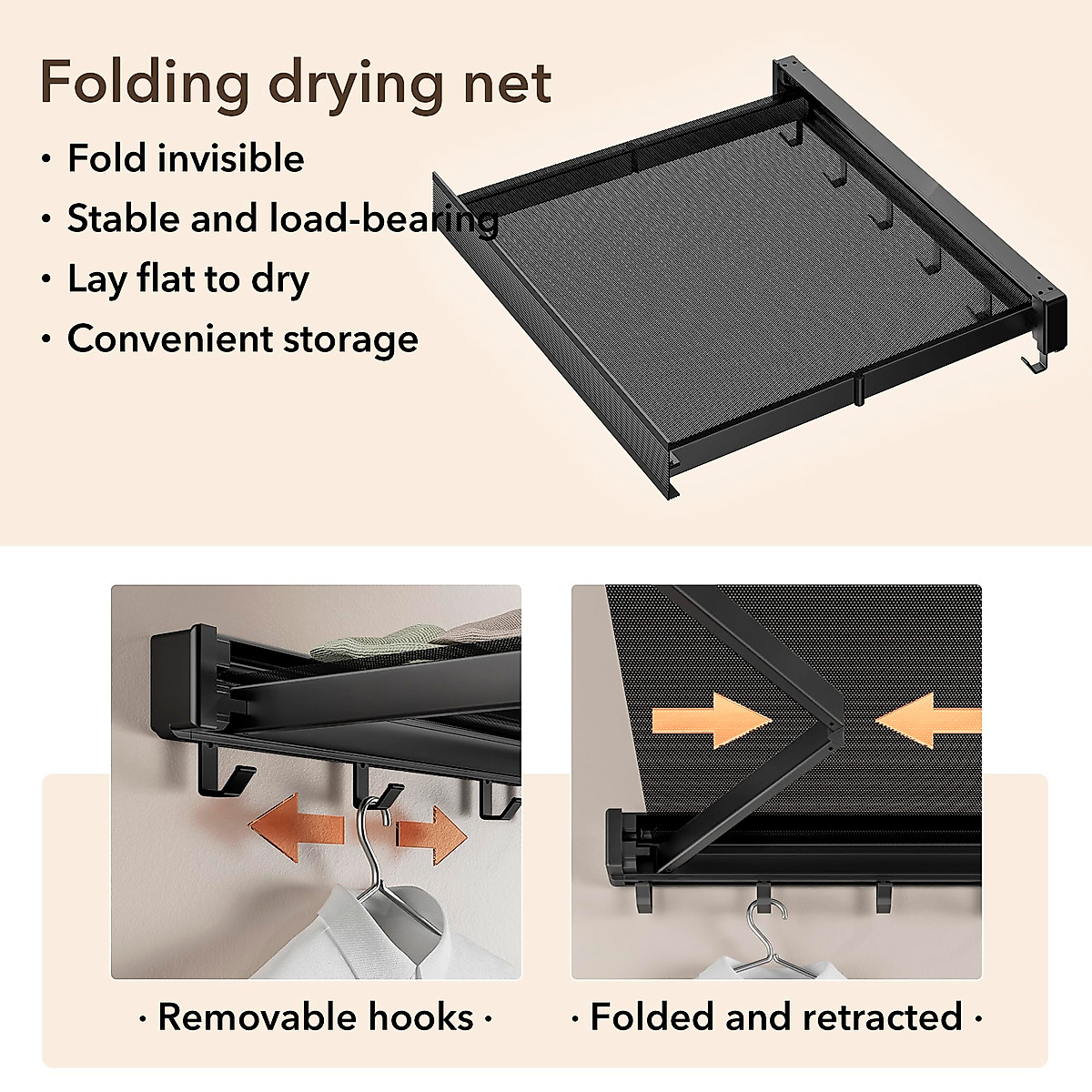 Folding drying net

· Fold invisible
· Stable and load-bearing
· Lay flat to dry
· Convenient storage

· Removable hooks ·

· Folded and retracted ·