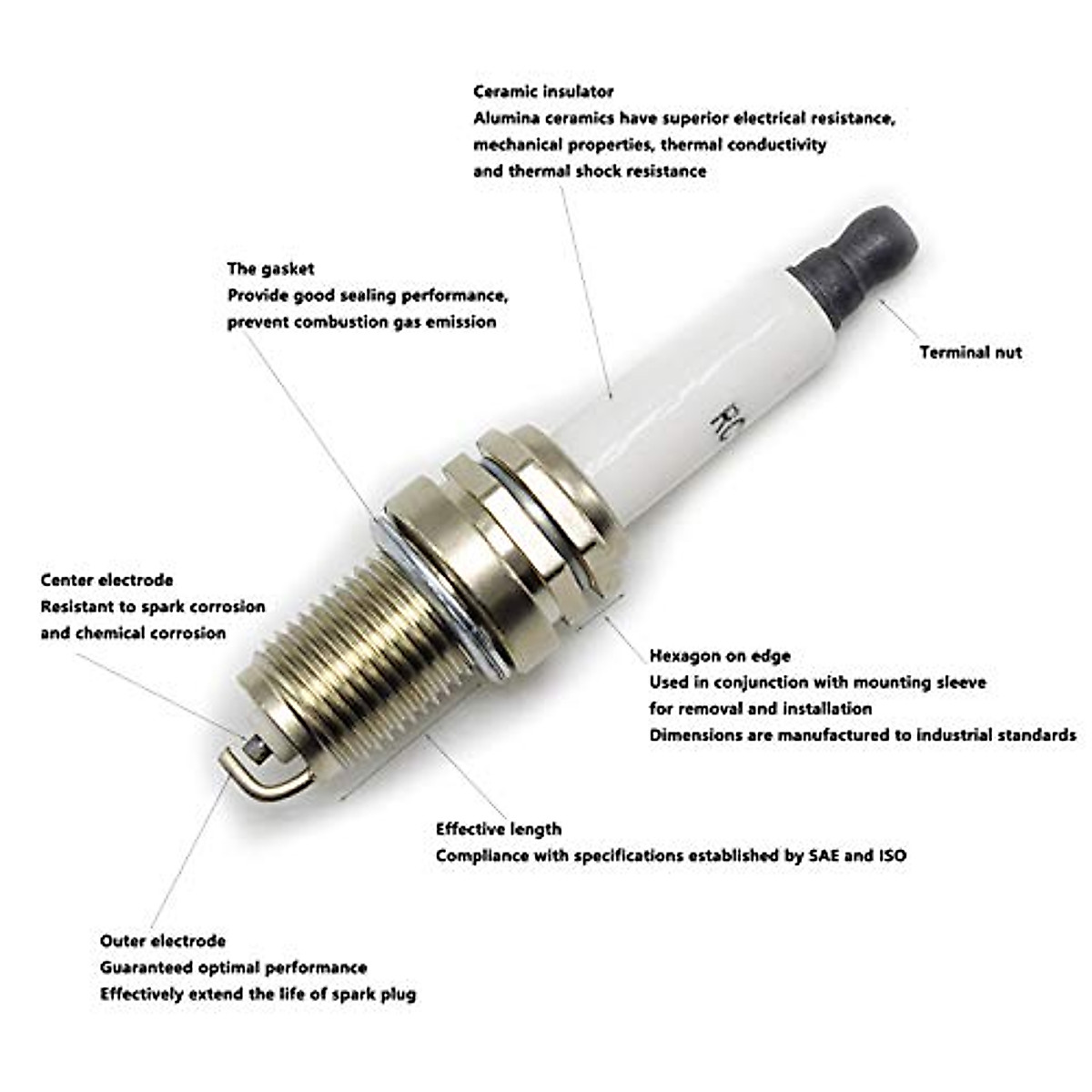 Ceramic insulator
Alumina ceramics have superior electrical resistance, mechanical properties, thermal conductivity and thermal shock resistance

The gasket
Provide good sealing performance, prevent combustion gas emission

Terminal nut

RC

Center electrode
Resistant to spark corrosion and chemical corrosion

Hexagon on edge
Used in conjunction with mounting sleeve for removal and installation
Dimensions are manufactured to industrial standards

Effective length
Compliance with specifications established by SAE and ISO

Outer electrode
Guaranteed optimal performance
Effectively extend the life of spark plug