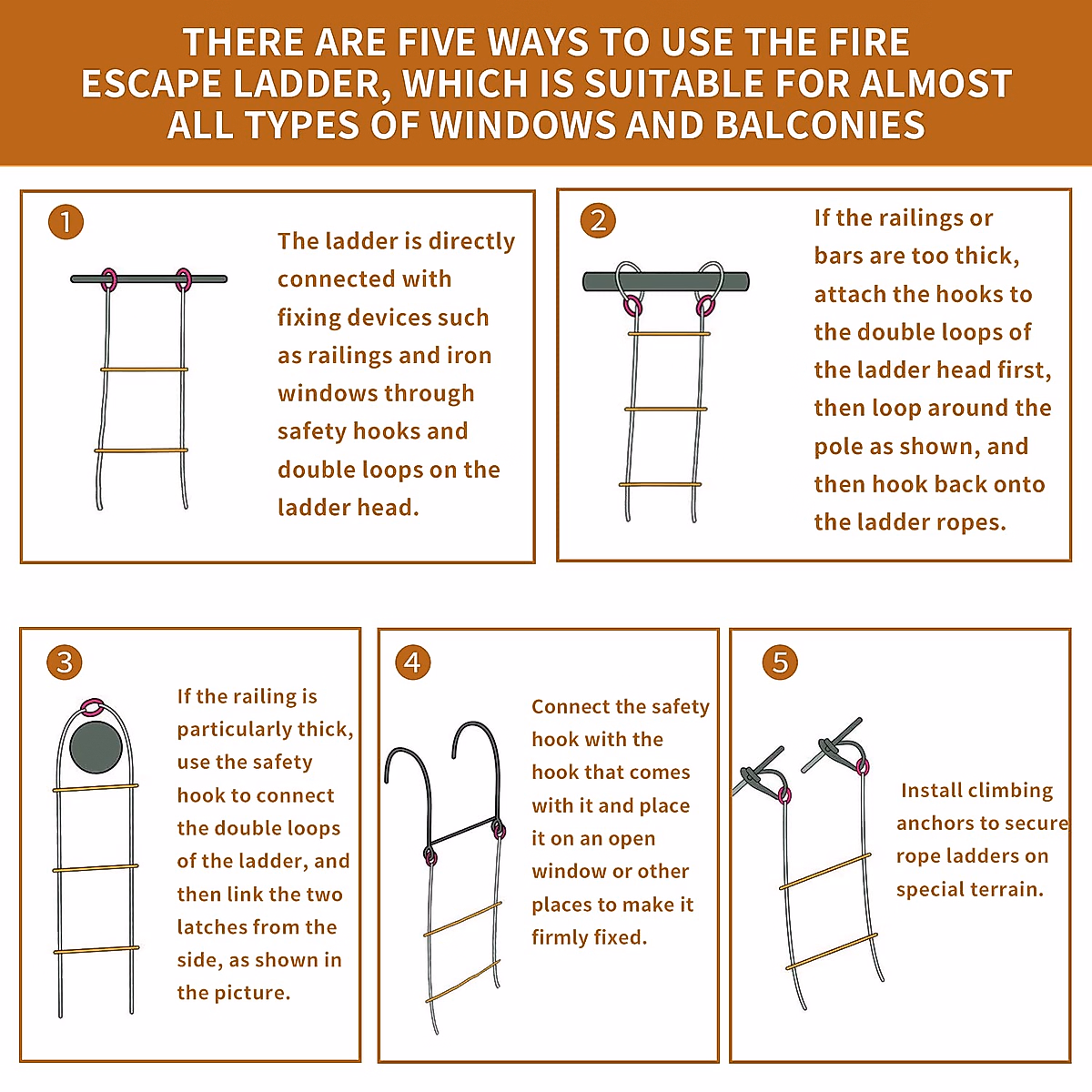 THERE ARE FIVE WAYS TO USE THE FIRE ESCAPE LADDER, WHICH IS SUITABLE FOR ALMOST ALL TYPES OF WINDOWS AND BALCONIES

1

The ladder is directly connected with fixing devices such as railings and iron windows through safety hooks and double loops on the ladder head.

2

If the railings or bars are too thick, attach the hooks to the double loops of the ladder head first, then loop around the pole as shown, and then hook back onto the ladder ropes.

3

If the railing is particularly thick, use the safety hook to connect the double loops of the ladder, and then link the two latches from the side, as shown in the picture.

4

Connect the safety hook with the hook that comes with it and place it on an open window or other places to make it firmly fixed.

5

Install climbing anchors to secure rope ladders on special terrain.