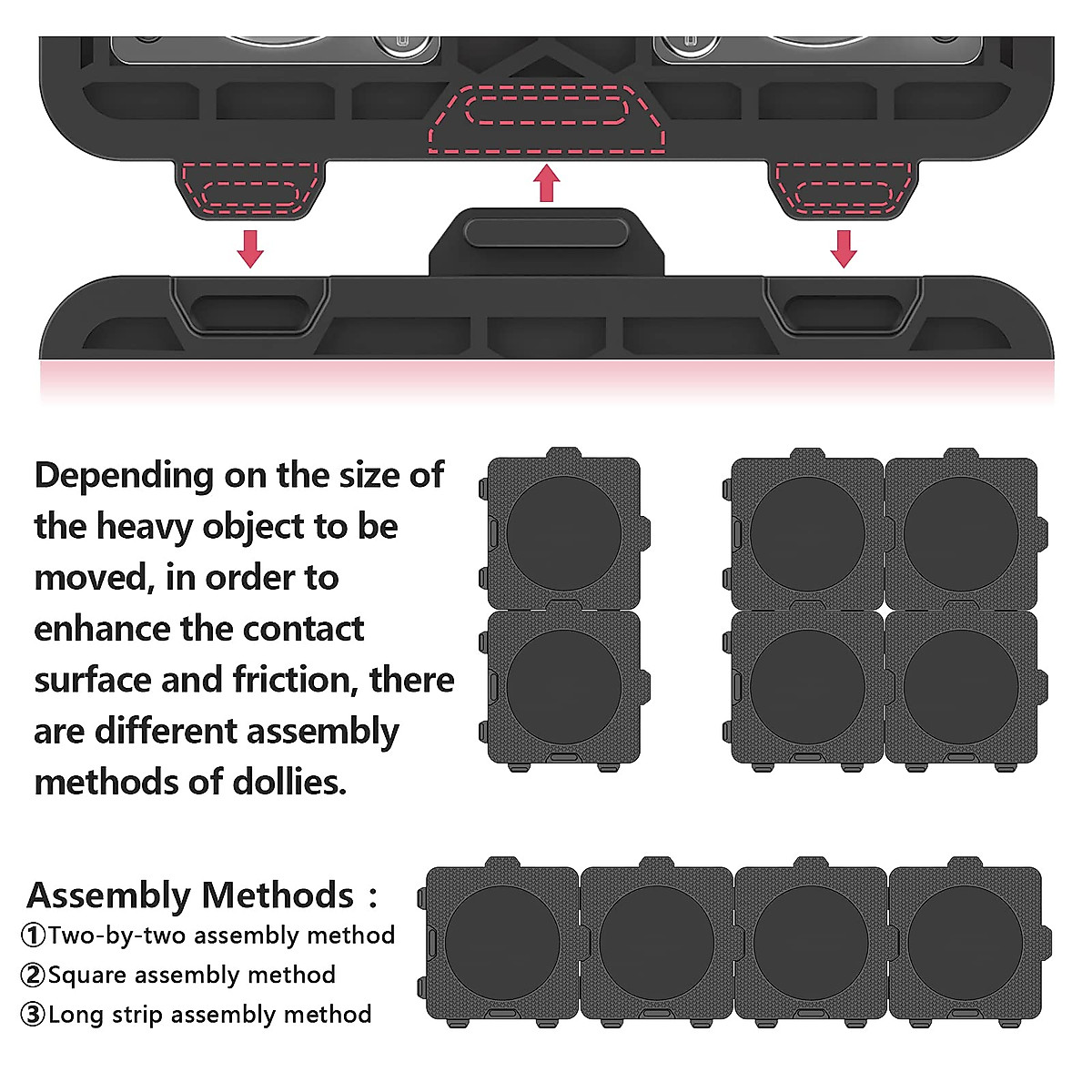 Depending on the size of the heavy object to be moved, in order to enhance the contact surface and friction, there are different assembly methods of dollies.

Assembly Methods：
①Two-by-two assembly method
②Square assembly method
③Long strip assembly method