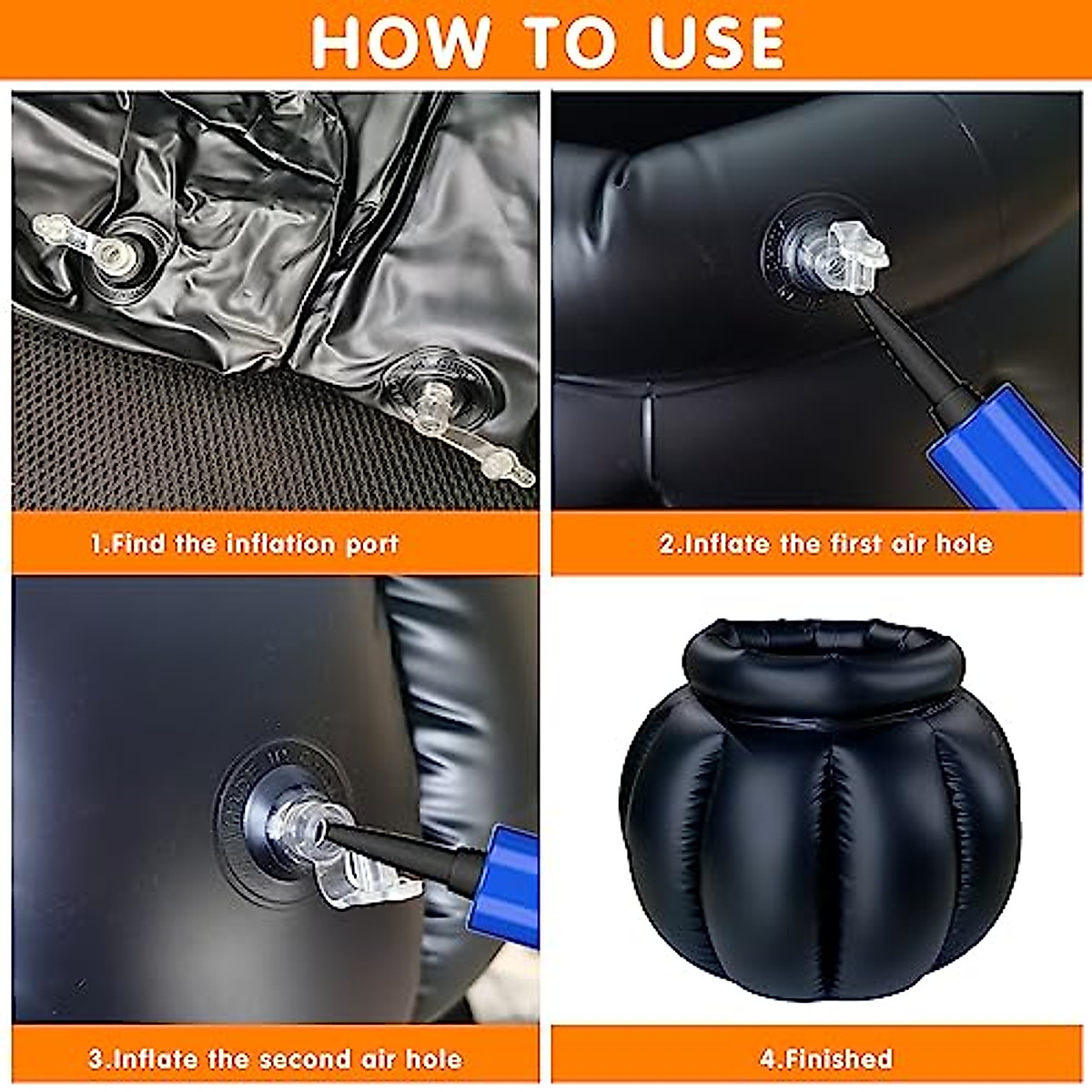 HOW TO USE

1.Find the inflation port

2.Inflate the first air hole

3.Inflate the second air hole

4.Finished