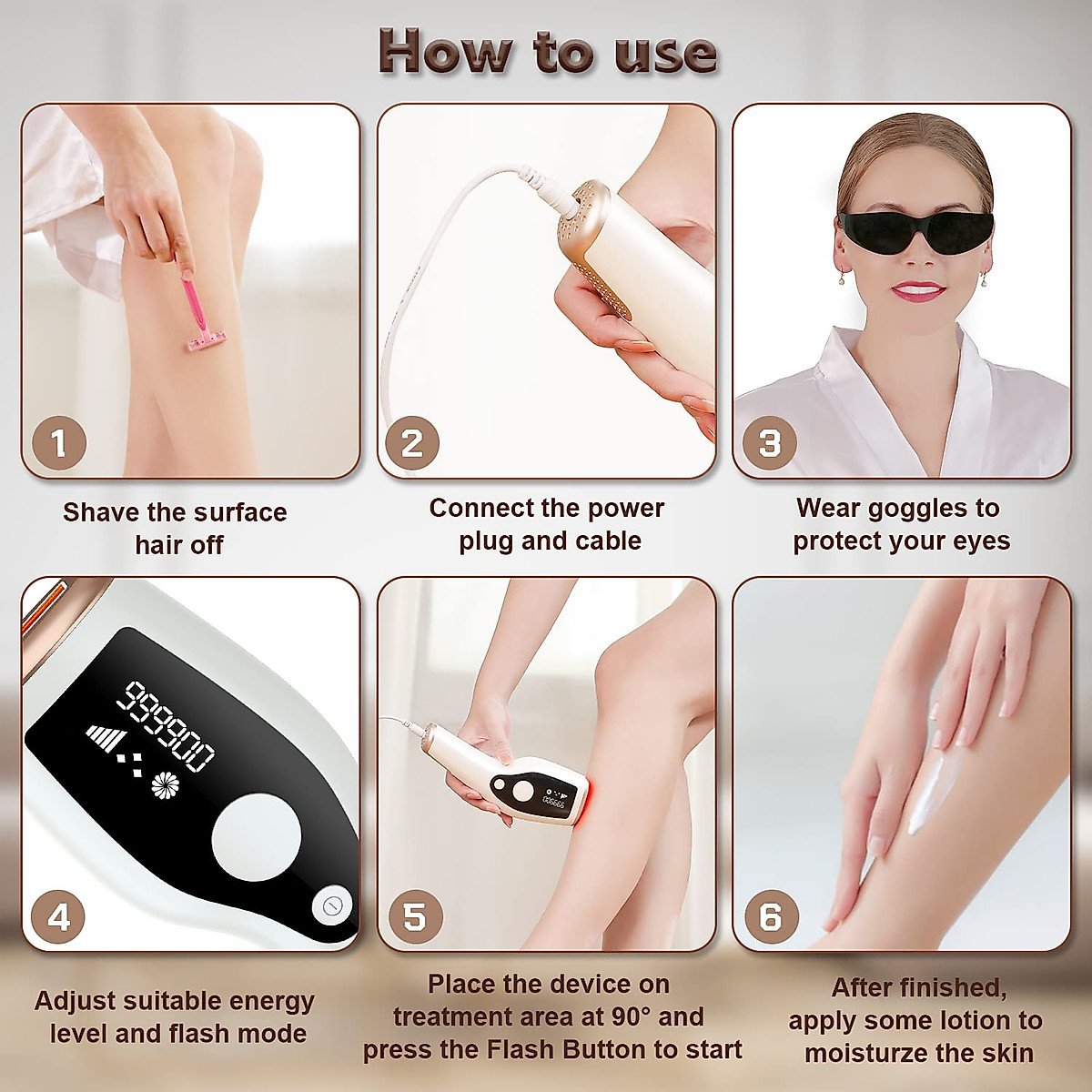 How to use

1

Shave the surface hair off

2

Connect the power plug and cable

3

Wear goggles to protect your eyes

999900

4

Adjust suitable energy level and flash mode

999900

5

Place the device on treatment area at 90° and press the Flash Button to start

6

After finished, apply some lotion to moisturze the skin