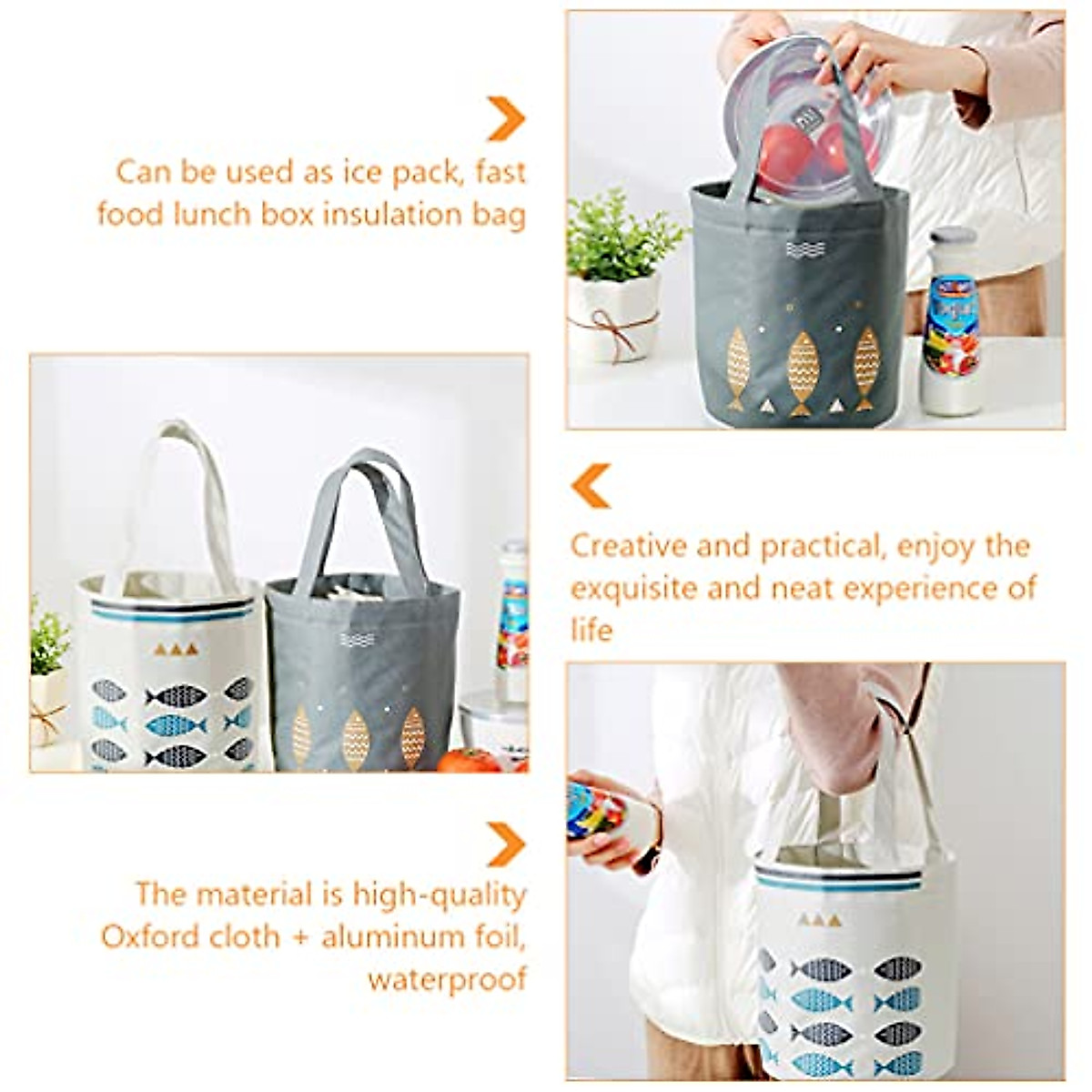 Can be used as ice pack, fast food lunch box insulation bag

Creative and practical, enjoy the exquisite and neat experience of life

The material is high-quality Oxford cloth + aluminum foil, waterproof