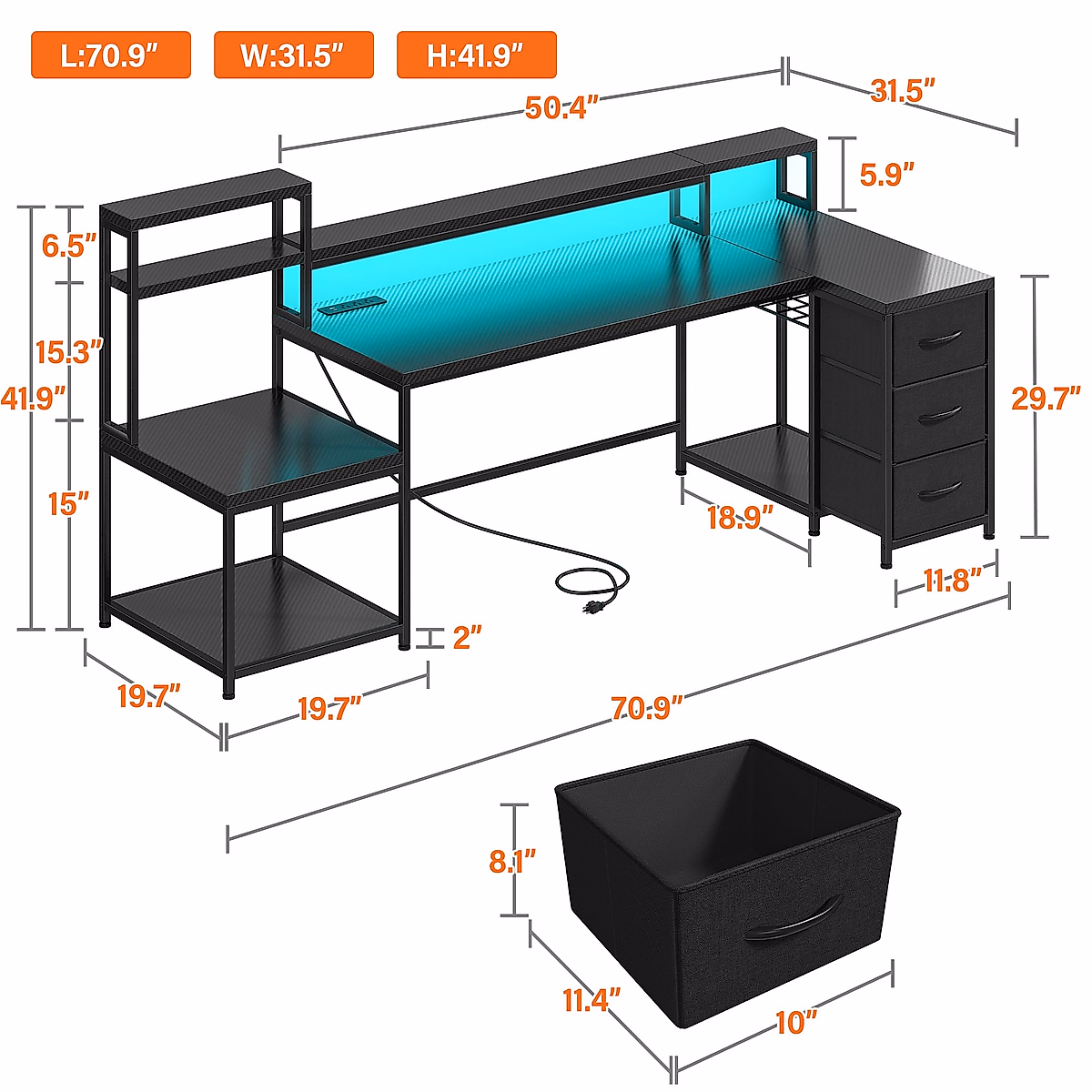 L:70.9"
W:31.5"
H:41.9"

50.4"
31.5"
5.9"
6.5"
15.3"
41.9"
15"
29.7"
18.9"
11.8"
2"
19.7"
19.7"
70.9"
8.1"
11.4"
10"