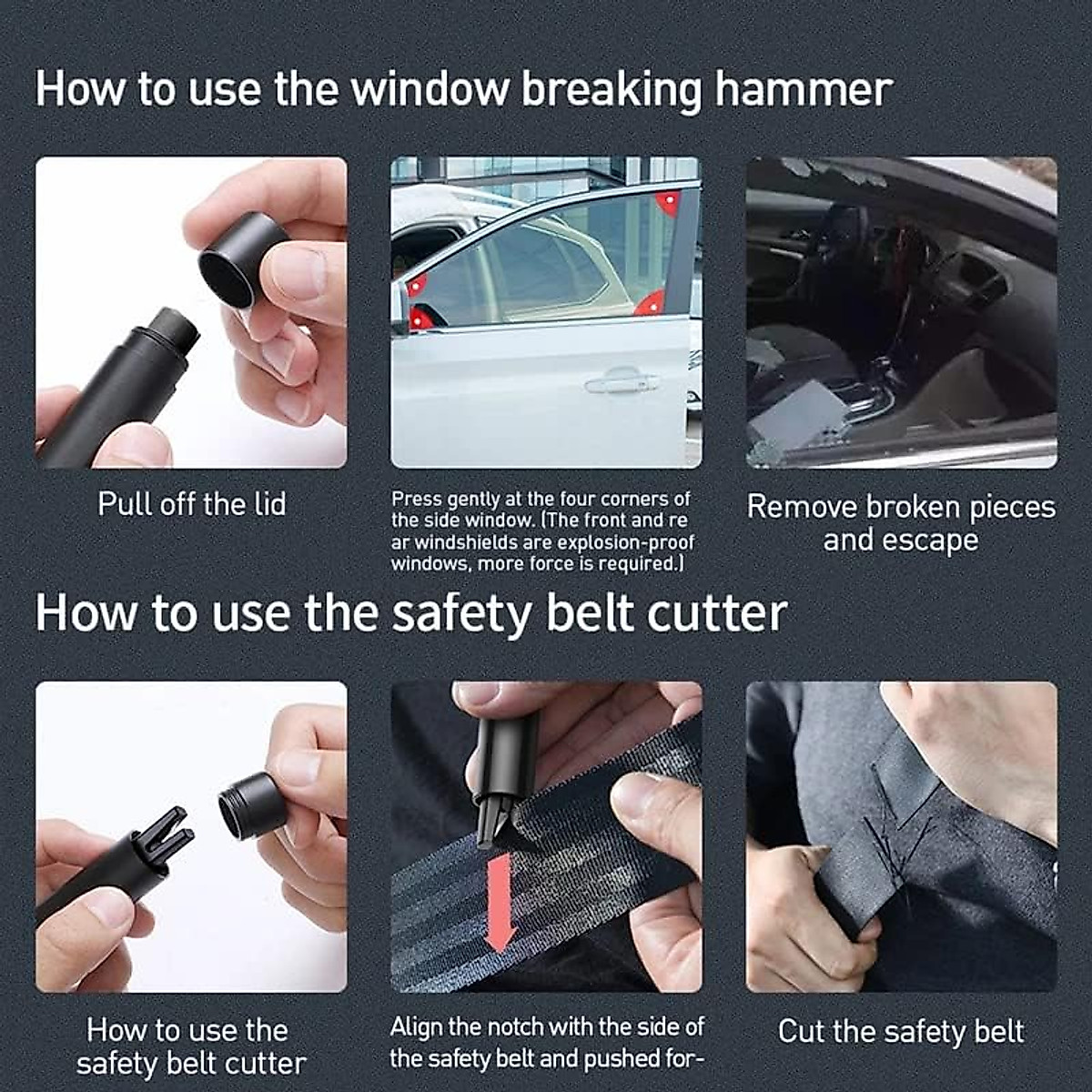 How to use the window breaking hammer

Pull off the lid

Press gently at the four corners of the side window. (The front and rear windshields are explosion-proof windows, more force is required.)

Remove broken pieces and escape

How to use the safety belt cutter

How to use the safety belt cutter

Align the notch with the side of the safety belt and pushed for-

Cut the safety belt