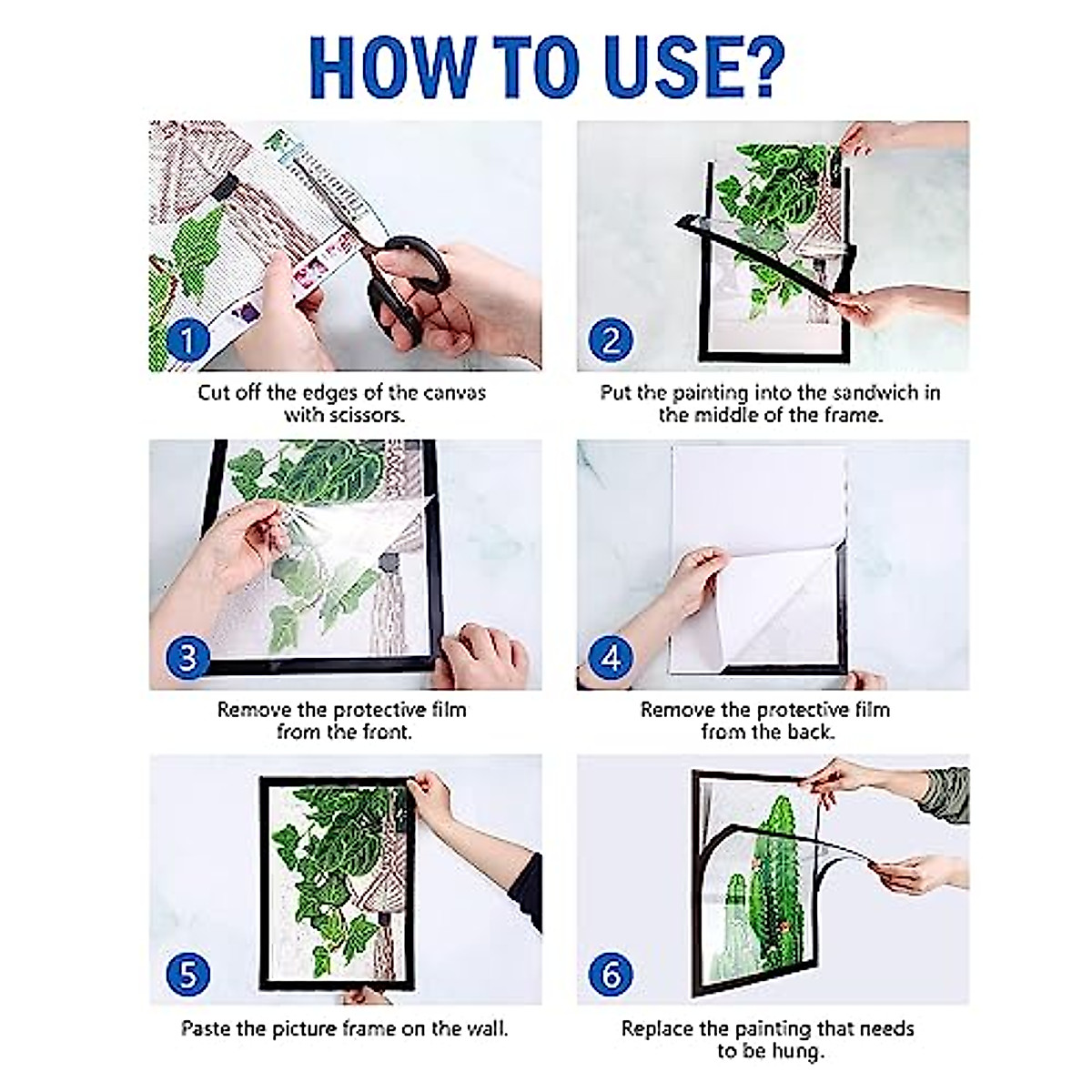 HOW TO USE?

1

Cut off the edges of the canvas with scissors.

2

Put the painting into the sandwich in the middle of the frame.

3

Remove the protective film from the front.

4

Remove the protective film from the back.

5

Paste the picture frame on the wall.

6

Replace the painting that needs to be hung.