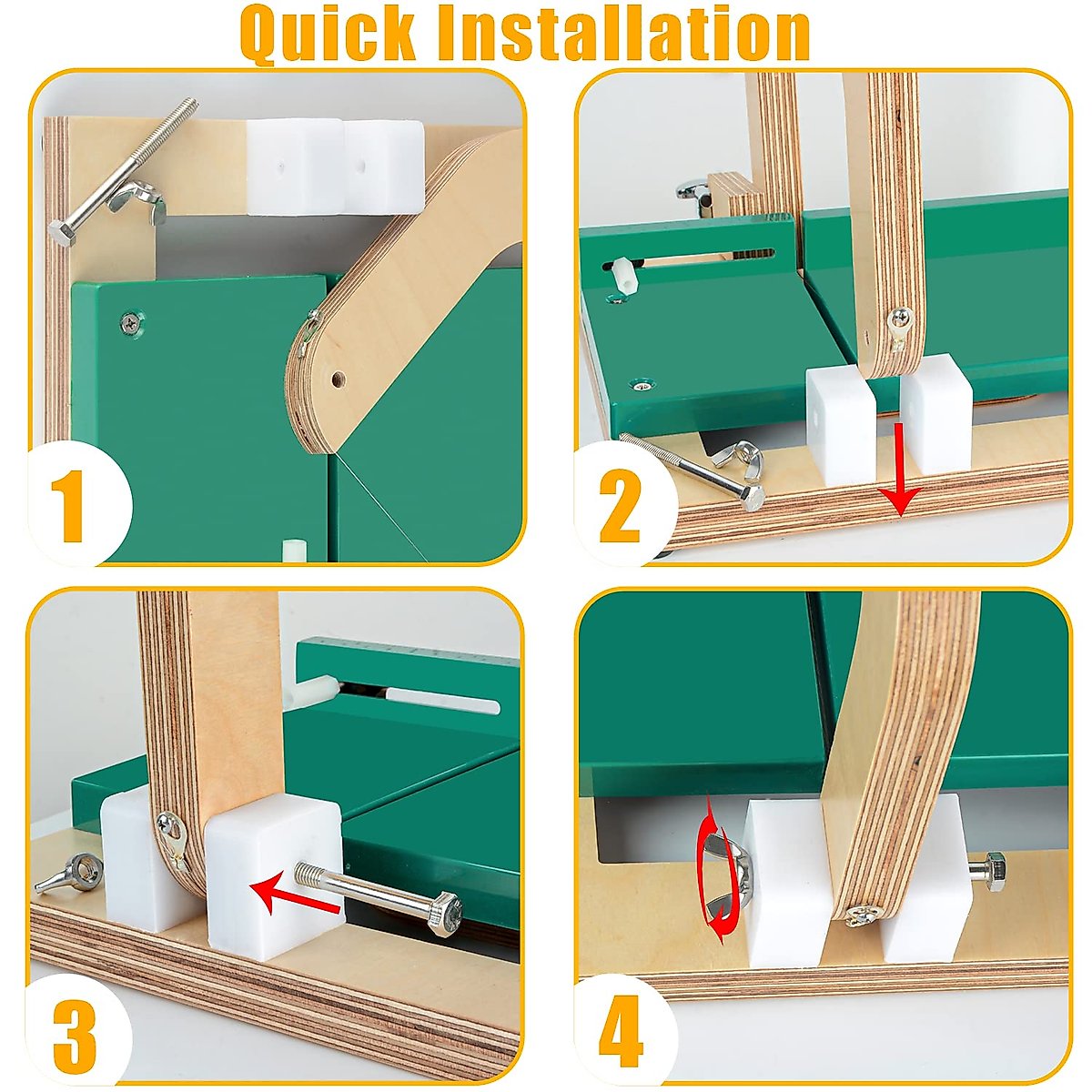 Quick Installation

1

2

3

4