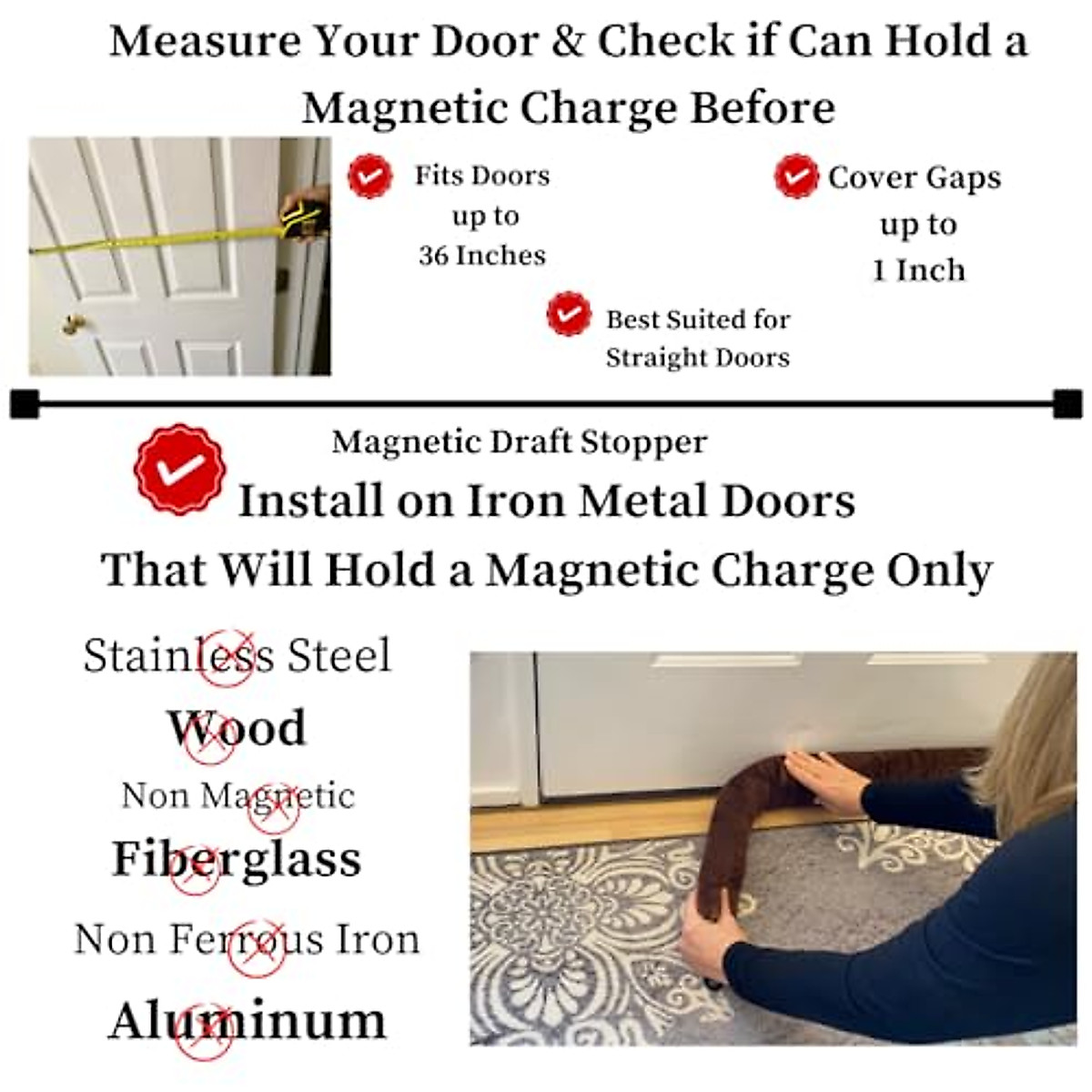 Measure Your Door & Check if Can Hold a Magnetic Charge Before

Fits Doors up to 36 Inches

Cover Gaps up to 1 Inch

Best Suited for Straight Doors

Magnetic Draft Stopper

Install on Iron Metal Doors That Will Hold a Magnetic Charge Only

Stainless Steel

Wood

Non Magnetic

Fiberglass

Non Ferrous Iron

Aluminum