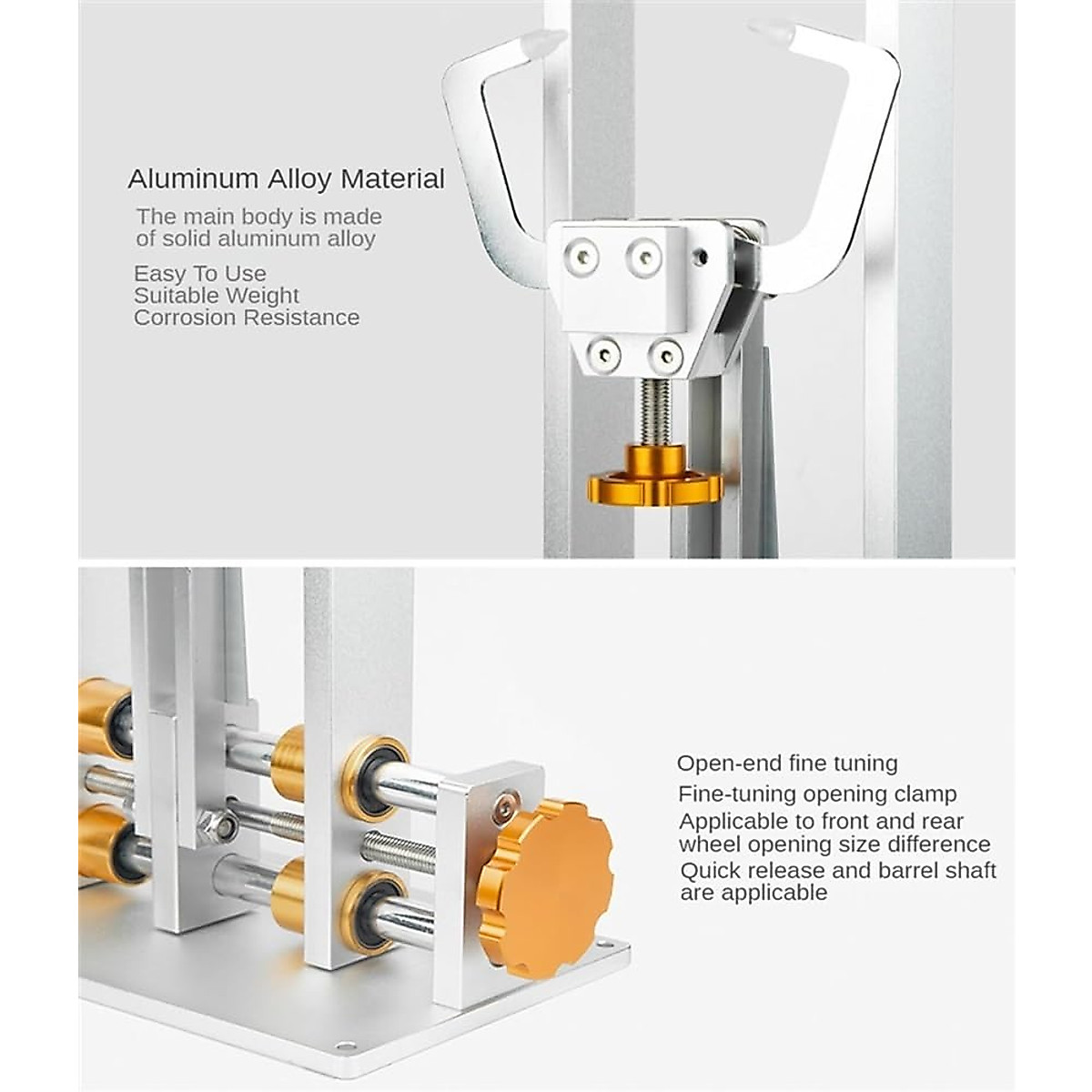 Aluminum Alloy Material

The main body is made of solid aluminum alloy

Easy To Use
Suitable Weight
Corrosion Resistance

Open-end fine tuning
Fine-tuning opening clamp
Applicable to front and rear wheel opening size difference
Quick release and barrel shaft are applicable