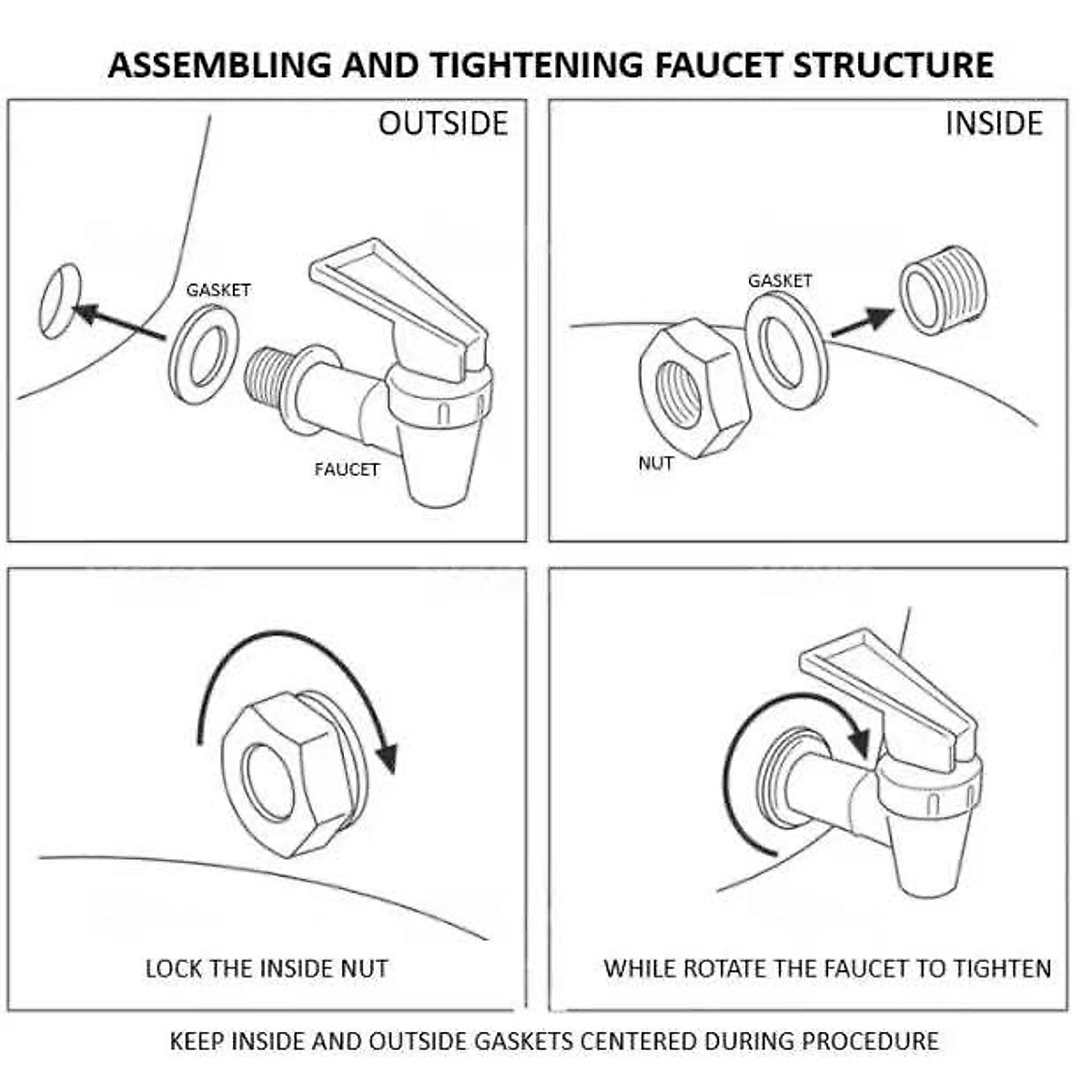 ASSEMBLING AND TIGHTENING FAUCET STRUCTURE

OUTSIDE

GASKET

FAUCET

INSIDE

GASKET

NUT

LOCK THE INSIDE NUT

WHILE ROTATE THE FAUCET TO TIGHTEN

KEEP INSIDE AND OUTSIDE GASKETS CENTERED DURING PROCEDURE