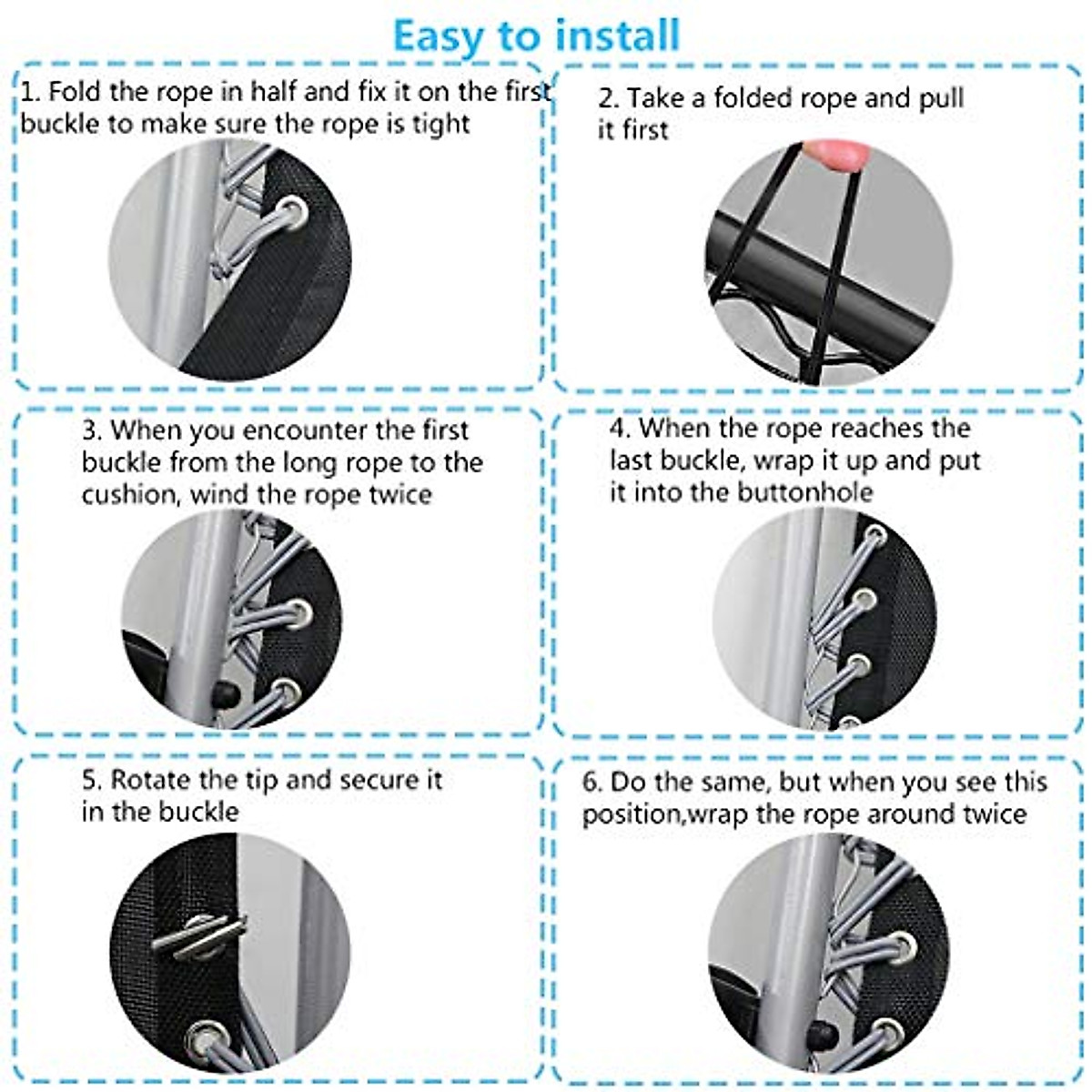 Easy to install

1. Fold the rope in half and fix it on the first buckle to make sure the rope is tight

2. Take a folded rope and pull it first

3. When you encounter the first buckle from the long rope to the cushion, wind the rope twice

4. When the rope reaches the last buckle, wrap it up and put it into the buttonhole

5. Rotate the tip and secure it in the buckle

6. Do the same, but when you see this position,wrap the rope around twice