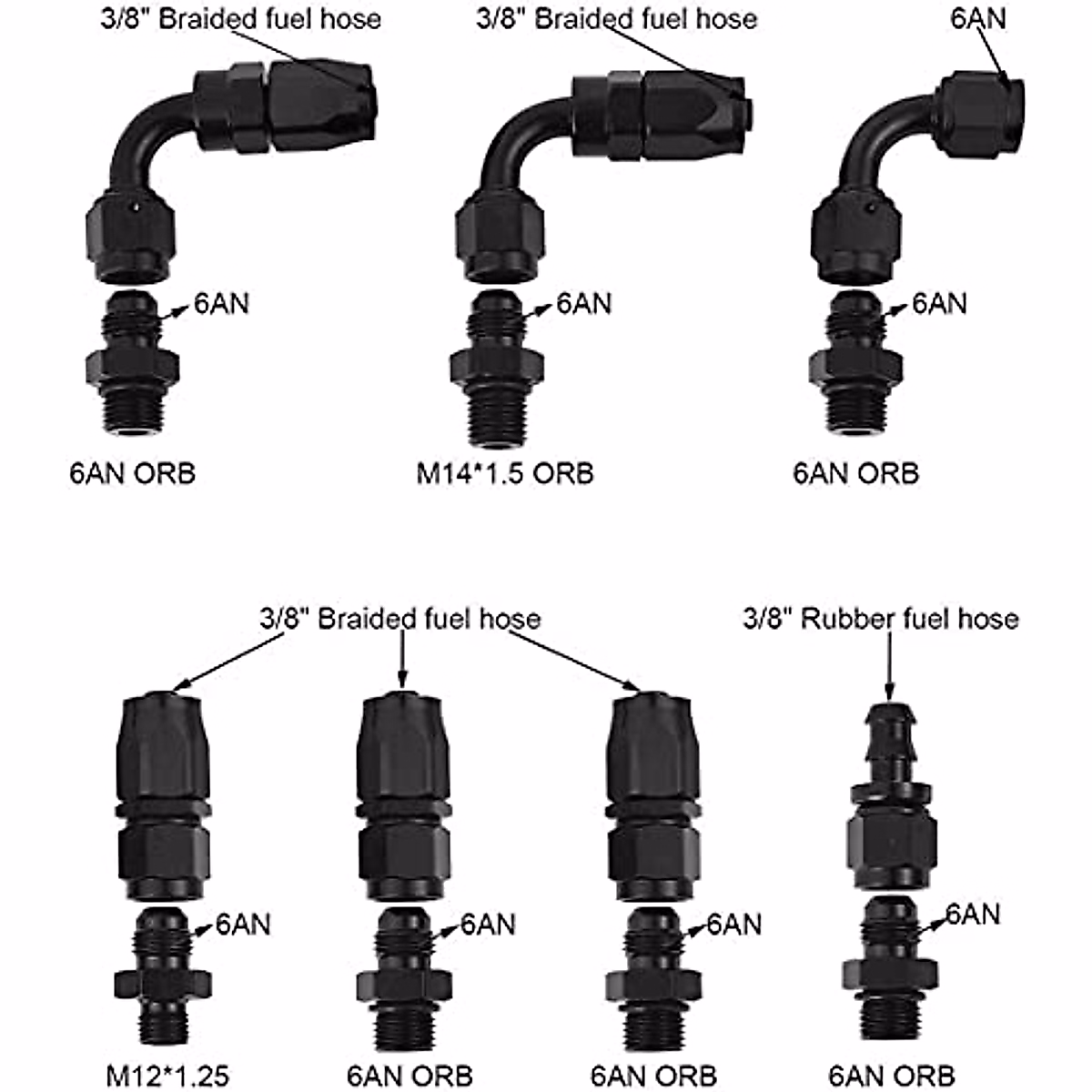 3/8" Braided fuel hose
3/8" Braided fuel hose
6AN
6AN
6AN
6AN
6AN ORB
M14*1.5 ORB
6AN ORB

3/8" Braided fuel hose
3/8" Rubber fuel hose
6AN
6AN
6AN
6AN
M12*1.25
6AN ORB
6AN ORB
6AN ORB