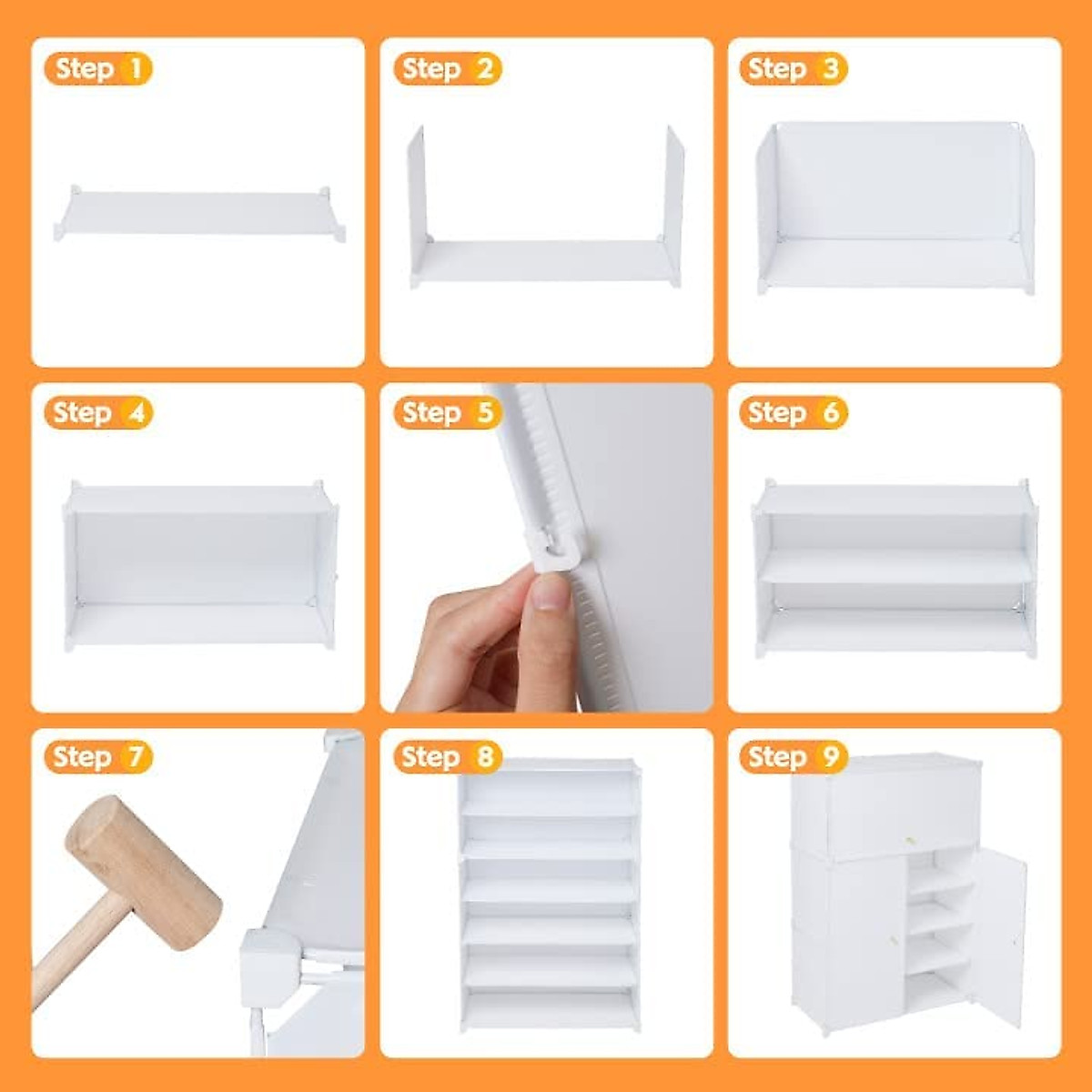 Step 1

Step 2

Step 3

Step 4

Step 5

Step 6

Step 7

Step 8

Step 9