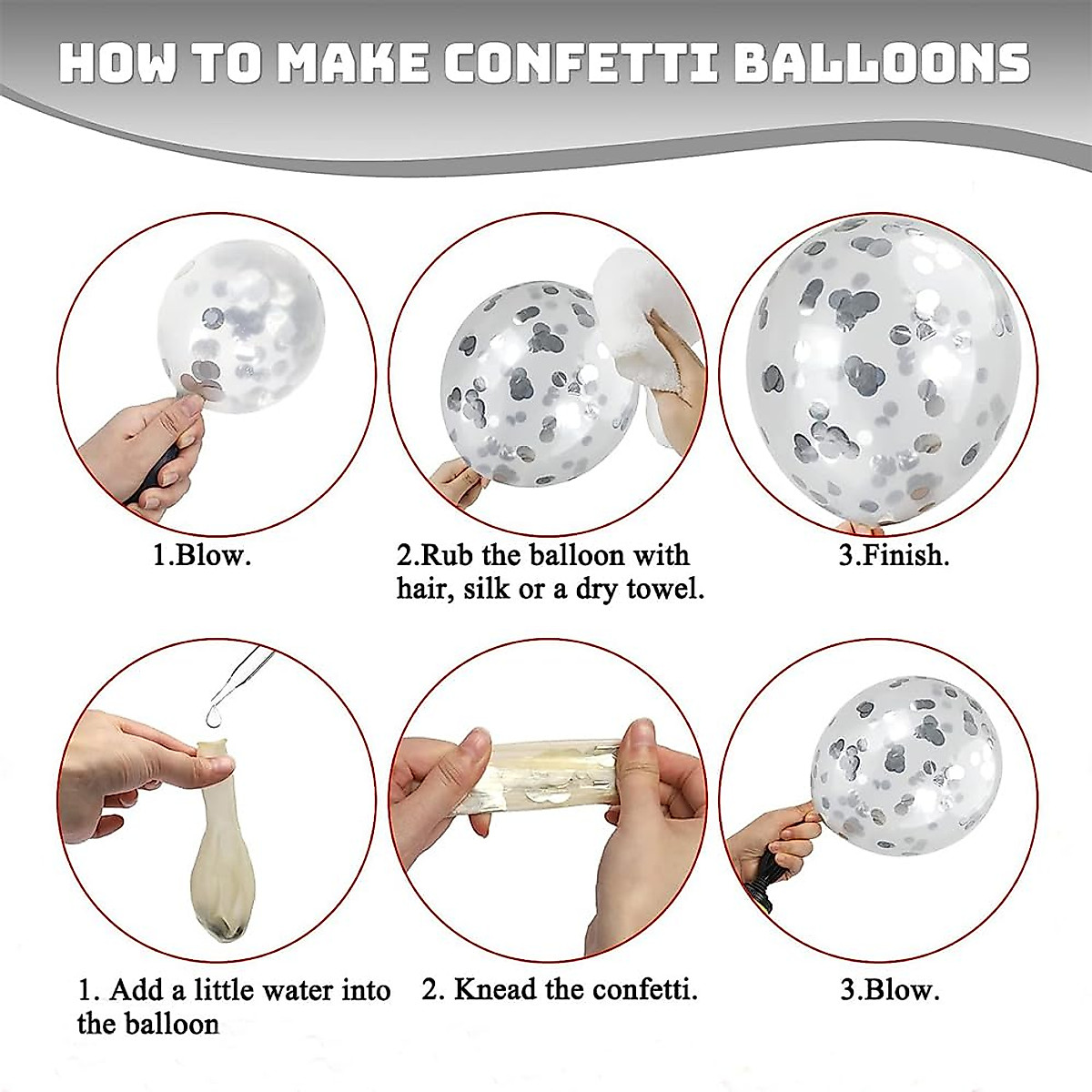 HOW TO MAKE CONFETTI BALLOONS

1.Blow.

2.Rub the balloon with hair, silk or a dry towel.

3.Finish.

1. Add a little water into the balloon

2. Knead the confetti.

3.Blow.