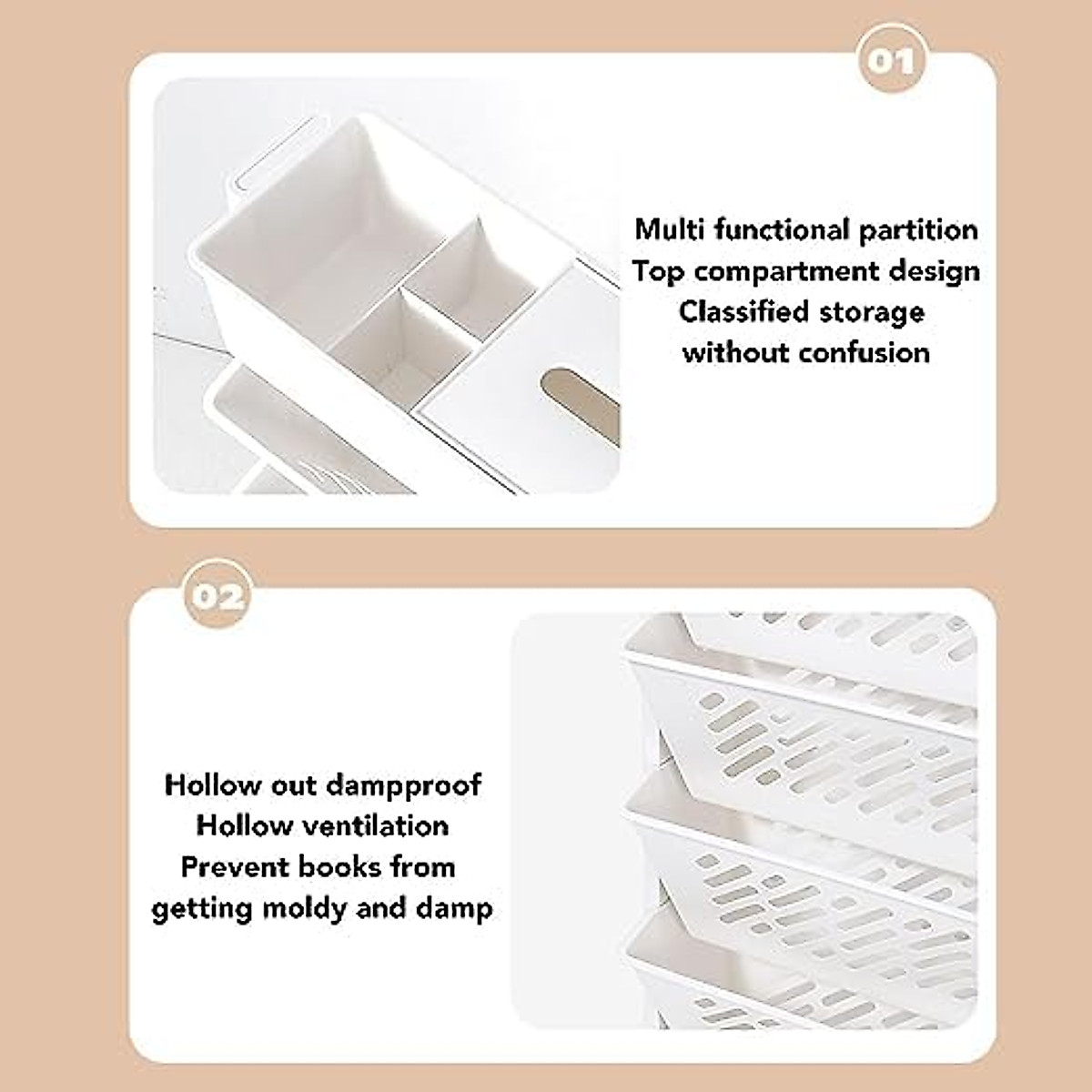 01

Multi functional partition
Top compartment design
Classified storage
without confusion

02

Hollow out dampproof
Hollow ventilation
Prevent books from
getting moldy and damp