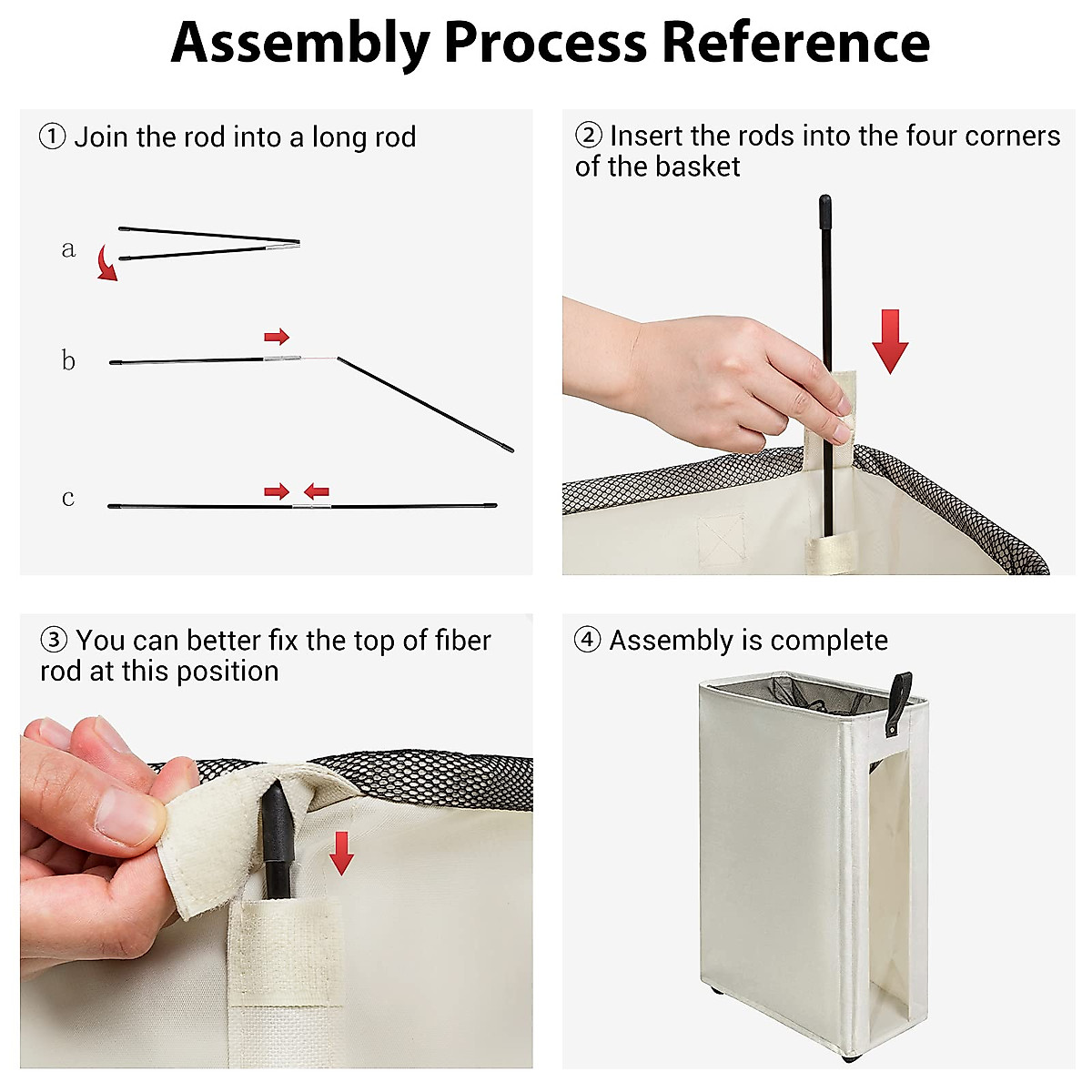 Assembly Process Reference

① Join the rod into a long rod

a

b

c

② Insert the rods into the four corners of the basket

③ You can better fix the top of fiber rod at this position

④ Assembly is complete