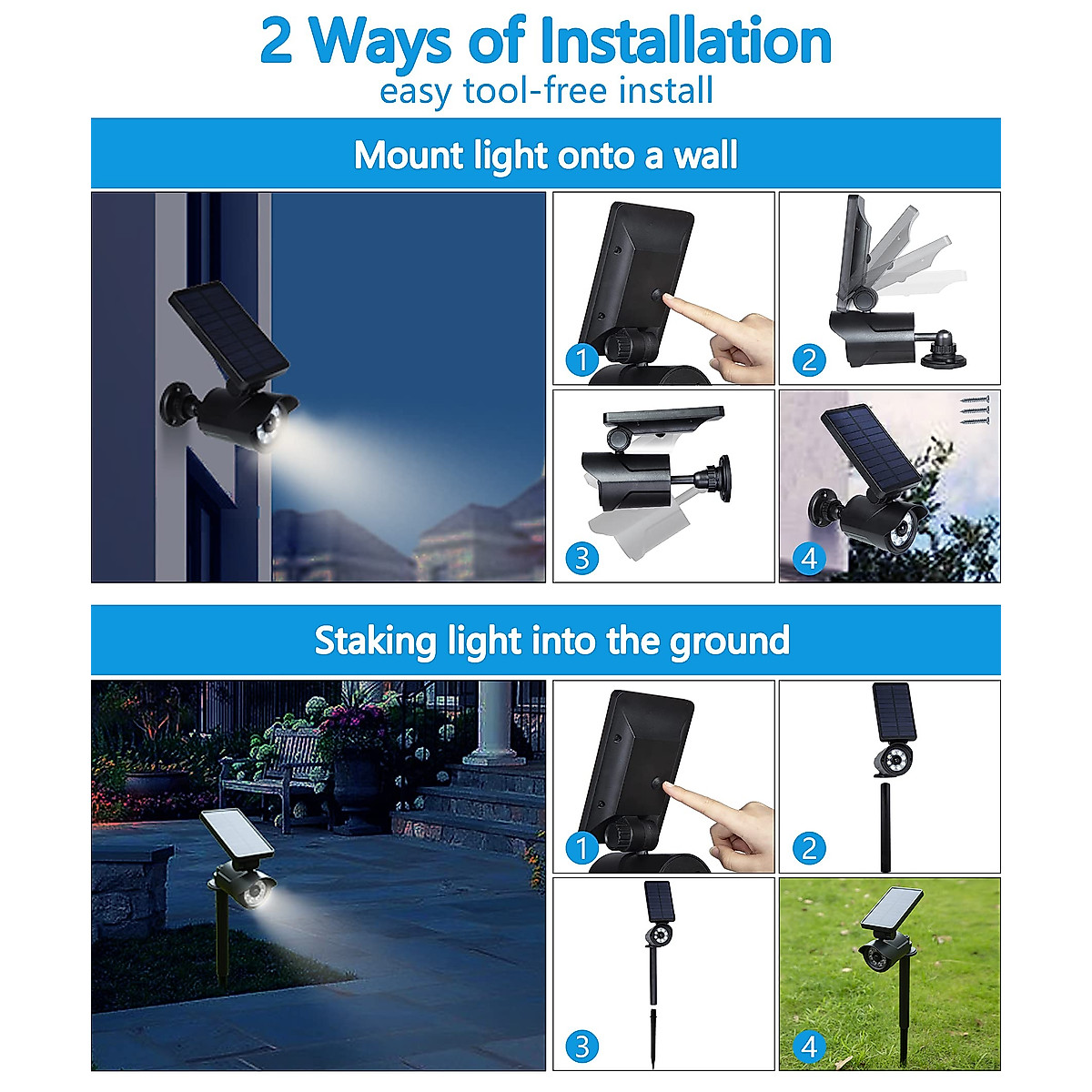 2 Ways of Installation
easy tool-free install

Mount light onto a wall

1

2

3

4

Staking light into the ground

1

2

3

4