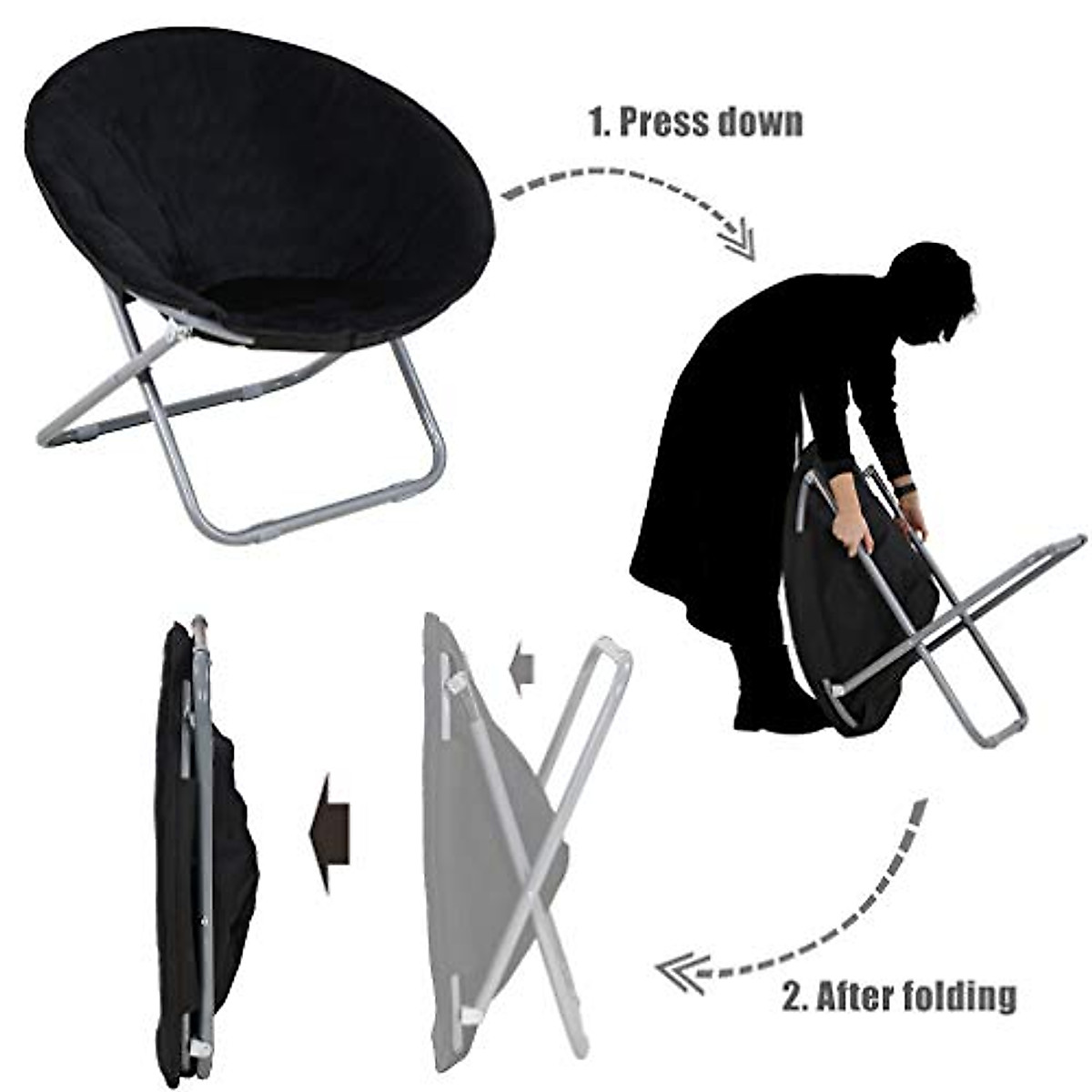 1. Press down

2. After folding