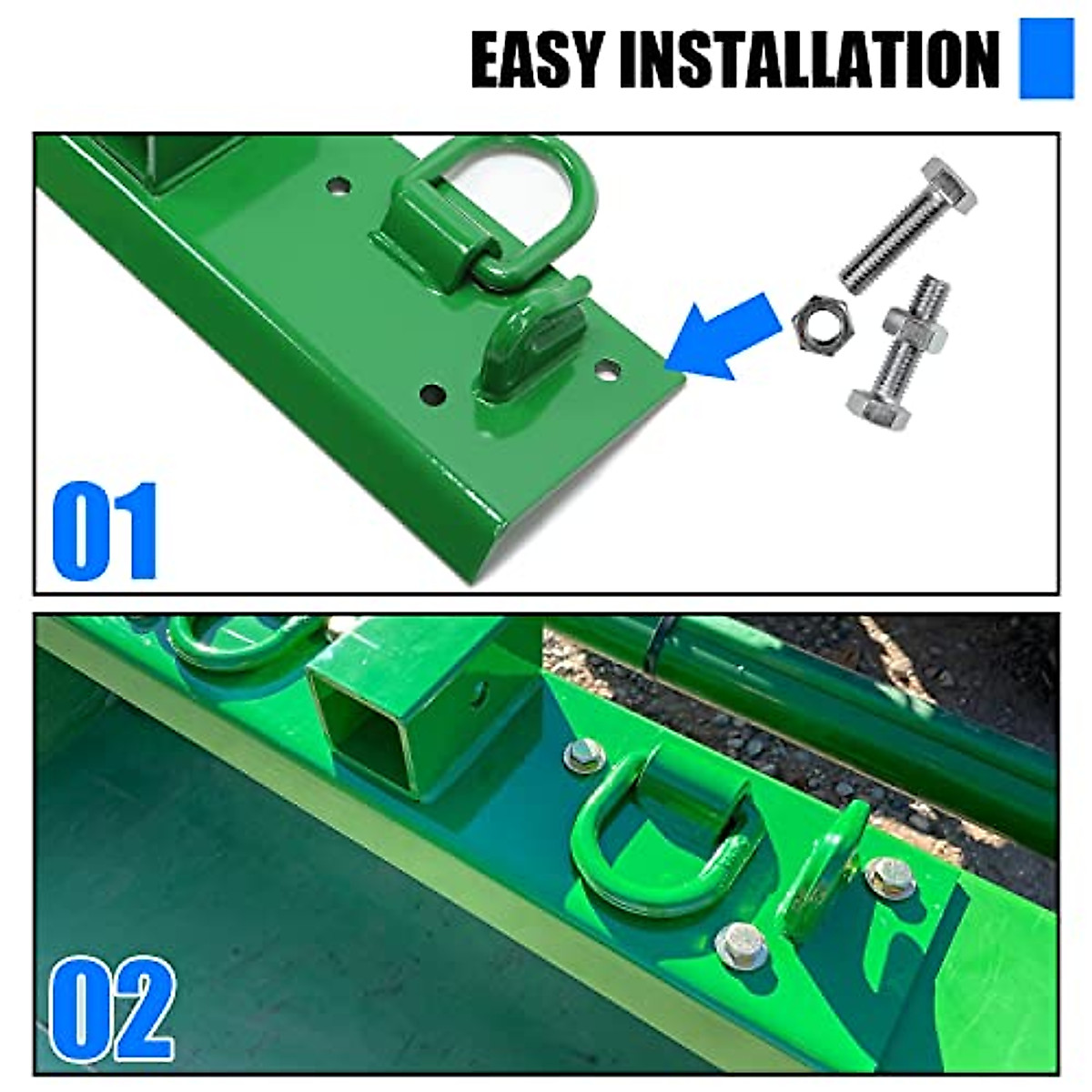 EASY INSTALLATION

01

02