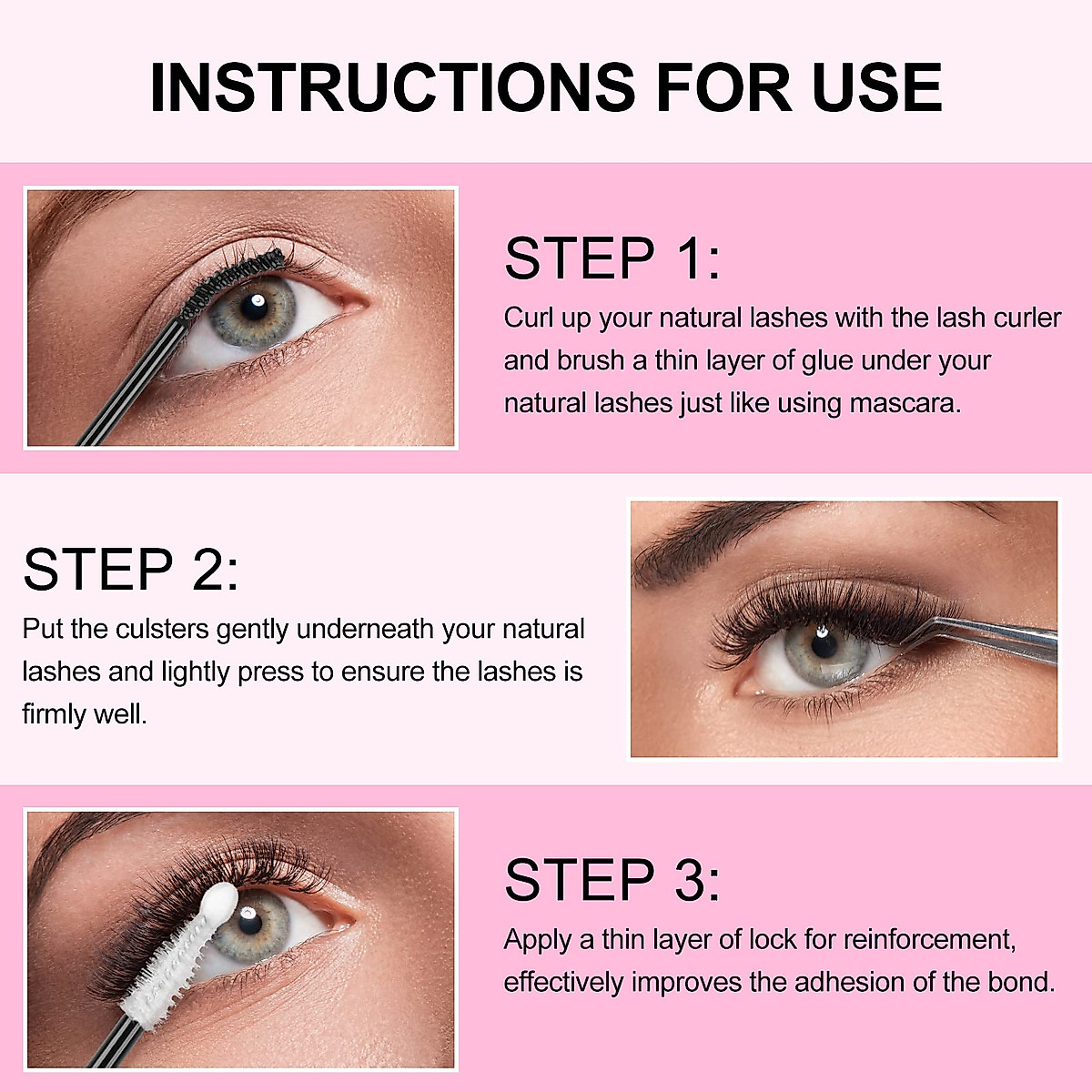 INSTRUCTIONS FOR USE

STEP 1:
Curl up your natural lashes with the lash curler and brush a thin layer of glue under your natural lashes just like using mascara.

STEP 2:
Put the culsters gently underneath your natural lashes and lightly press to ensure the lashes is firmly well.

STEP 3:
Apply a thin layer of lock for reinforcement, effectively improves the adhesion of the bond.