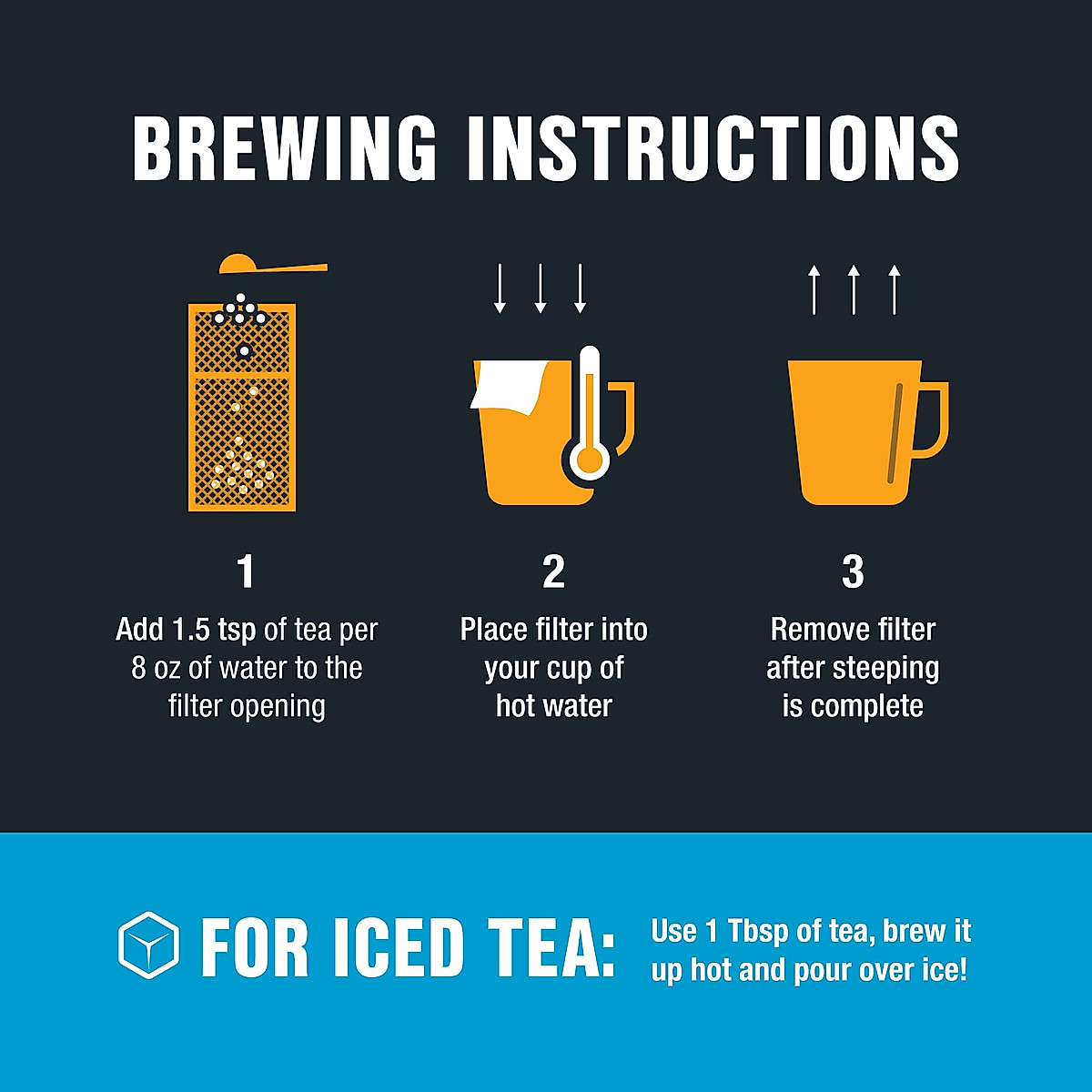 BREWING INSTRUCTIONS

1
Add 1.5 tsp of tea per 8 oz of water to the filter opening

2
Place filter into your cup of hot water

3
Remove filter after steeping is complete

FOR ICED TEA: Use 1 Tbsp of tea, brew it up hot and pour over ice!