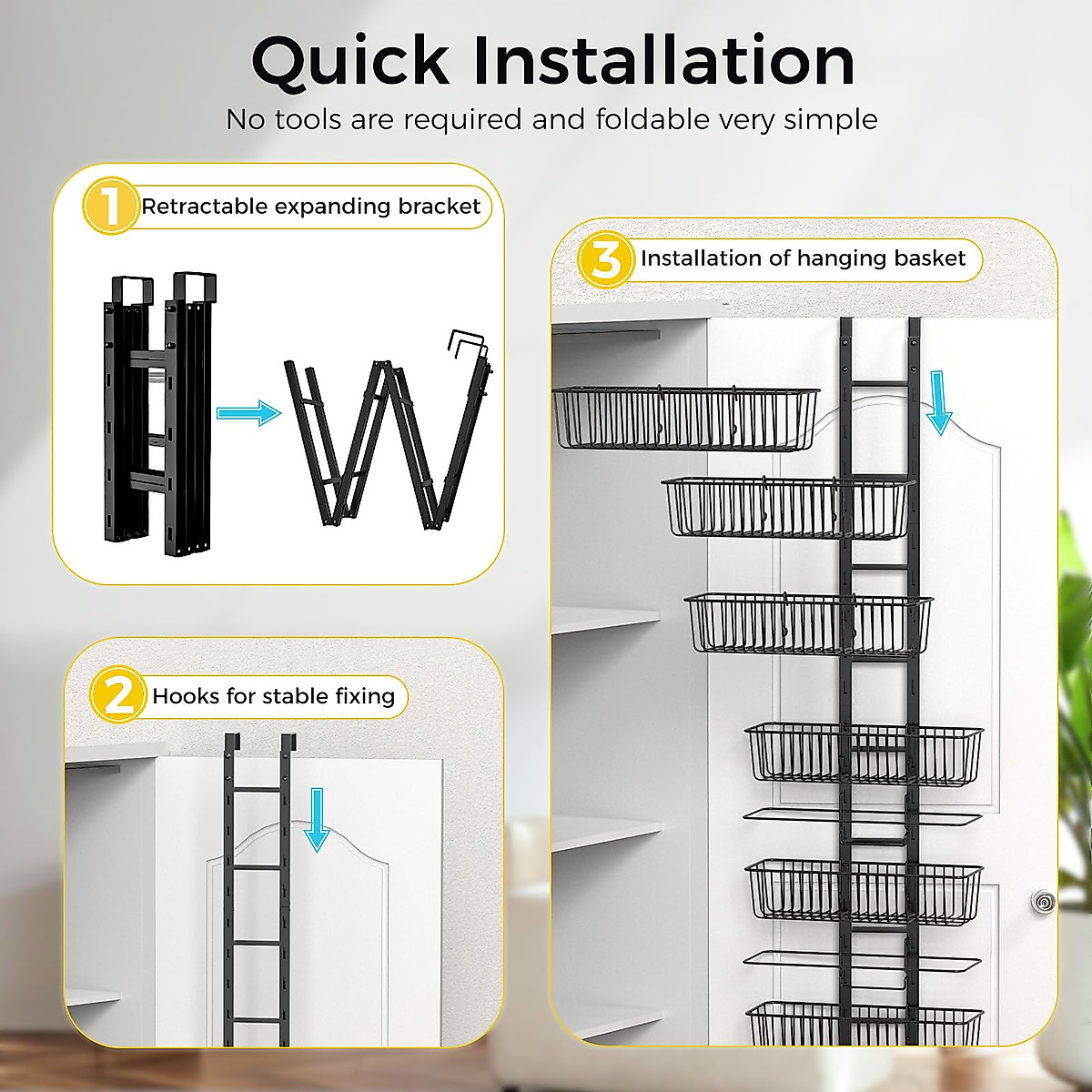 Quick Installation
No tools are required and foldable very simple

1 Retractable expanding bracket

2 Hooks for stable fixing

3 Installation of hanging basket