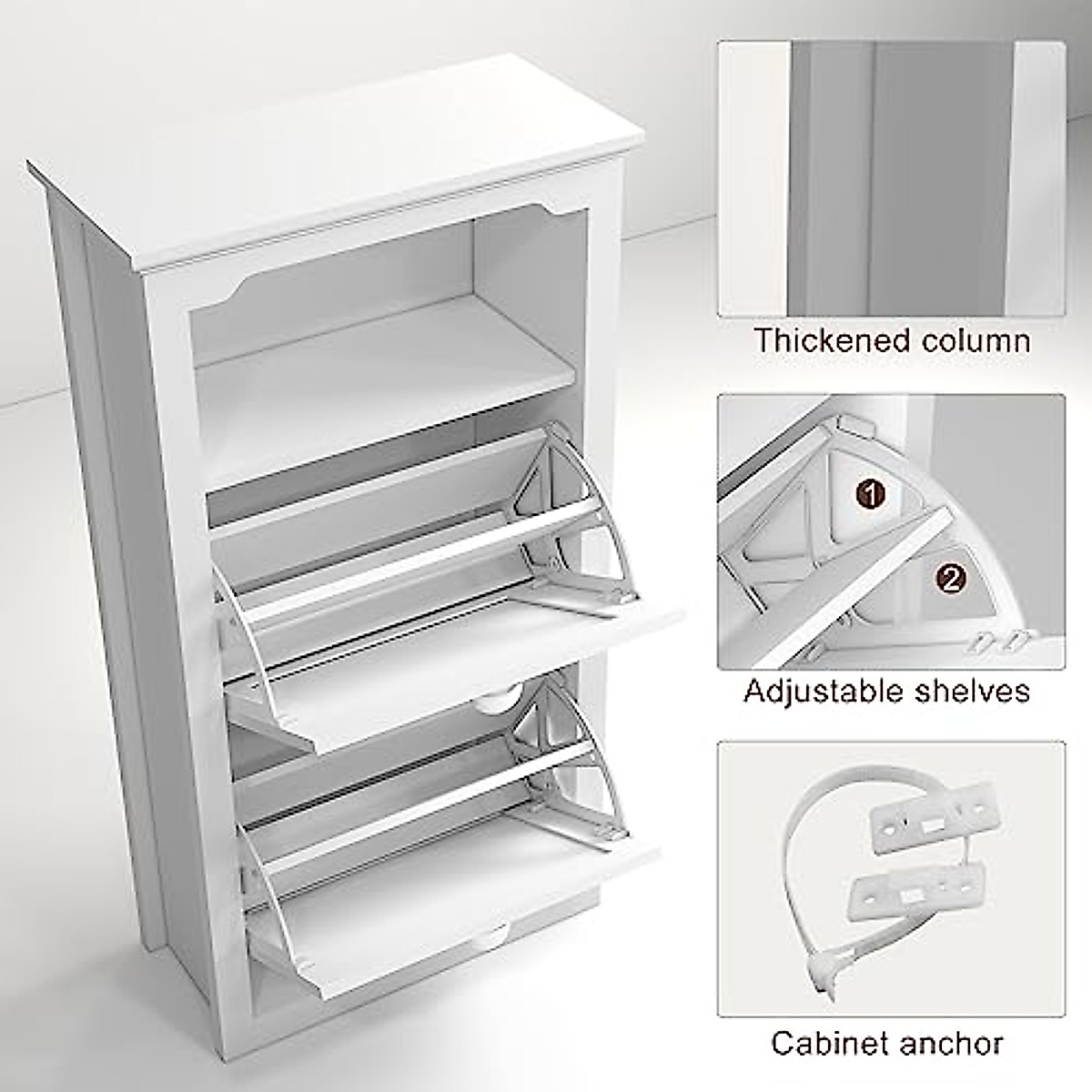 Thickened column

1

2

Adjustable shelves

Cabinet anchor