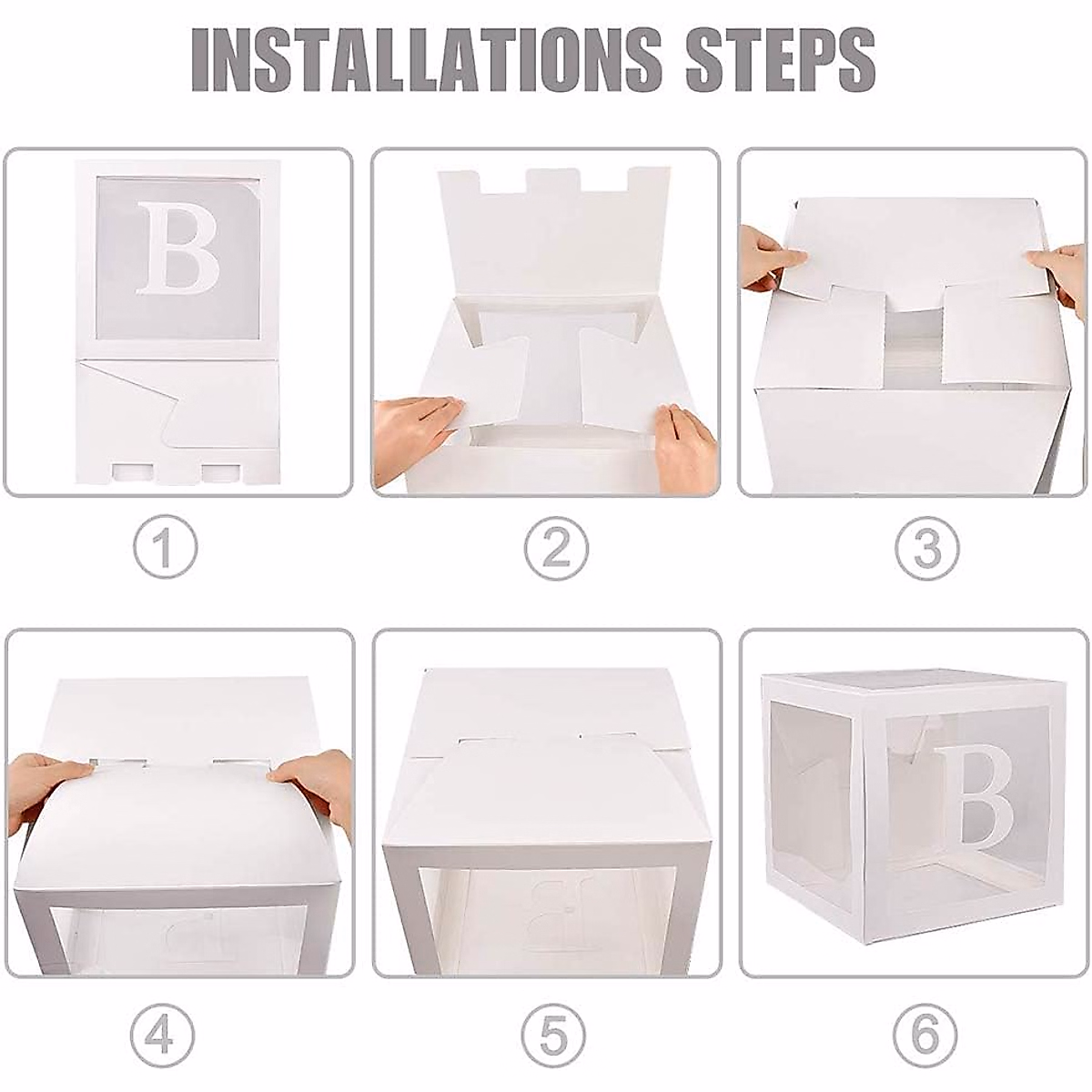 INSTALLATIONS STEPS

B

①

②

③

④

⑤

B

⑥