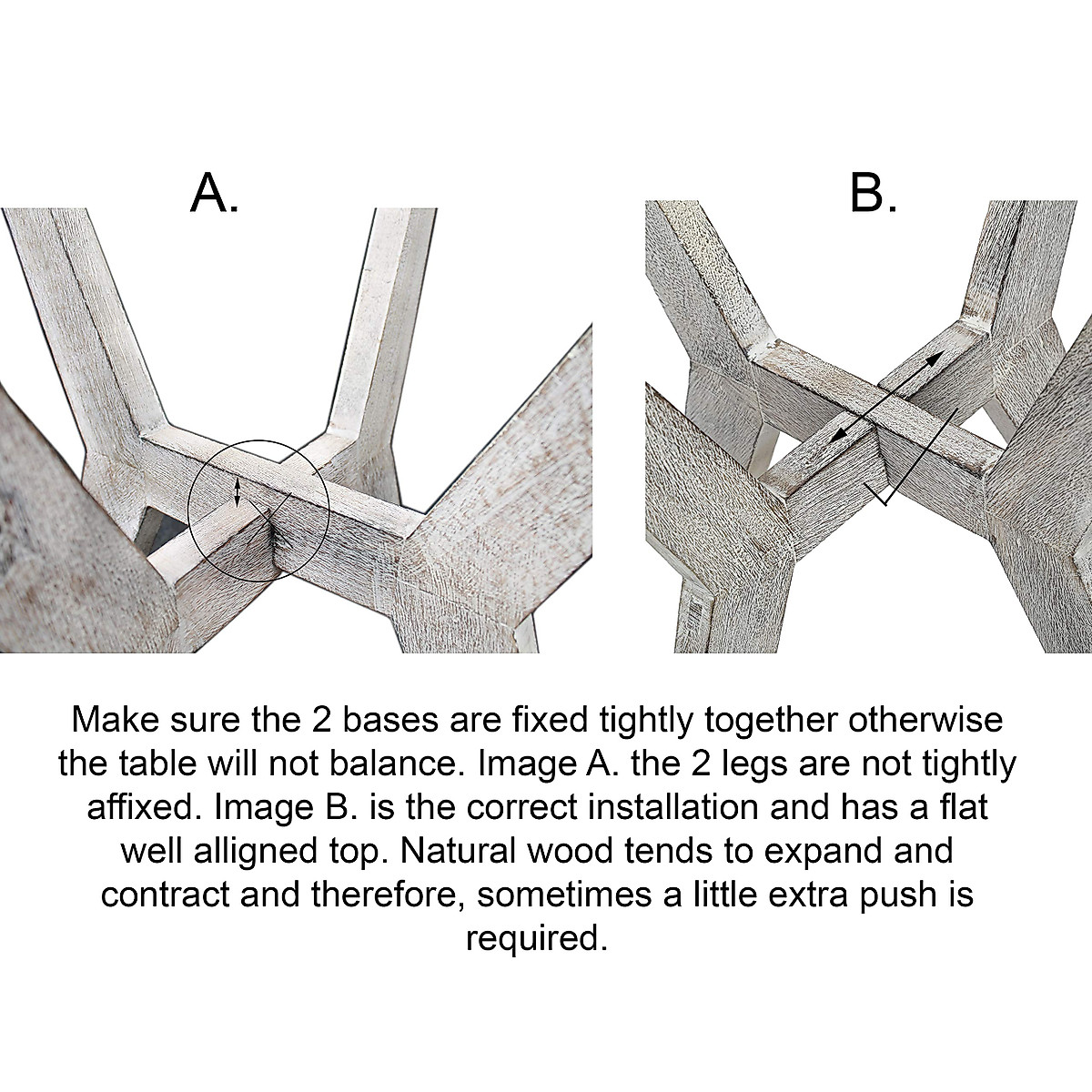 A.

B.

Make sure the 2 bases are fixed tightly together otherwise the table will not balance. Image A. the 2 legs are not tightly affixed. Image B. is the correct installation and has a flat well alligned top. Natural wood tends to expand and contract and therefore, sometimes a little extra push is required.