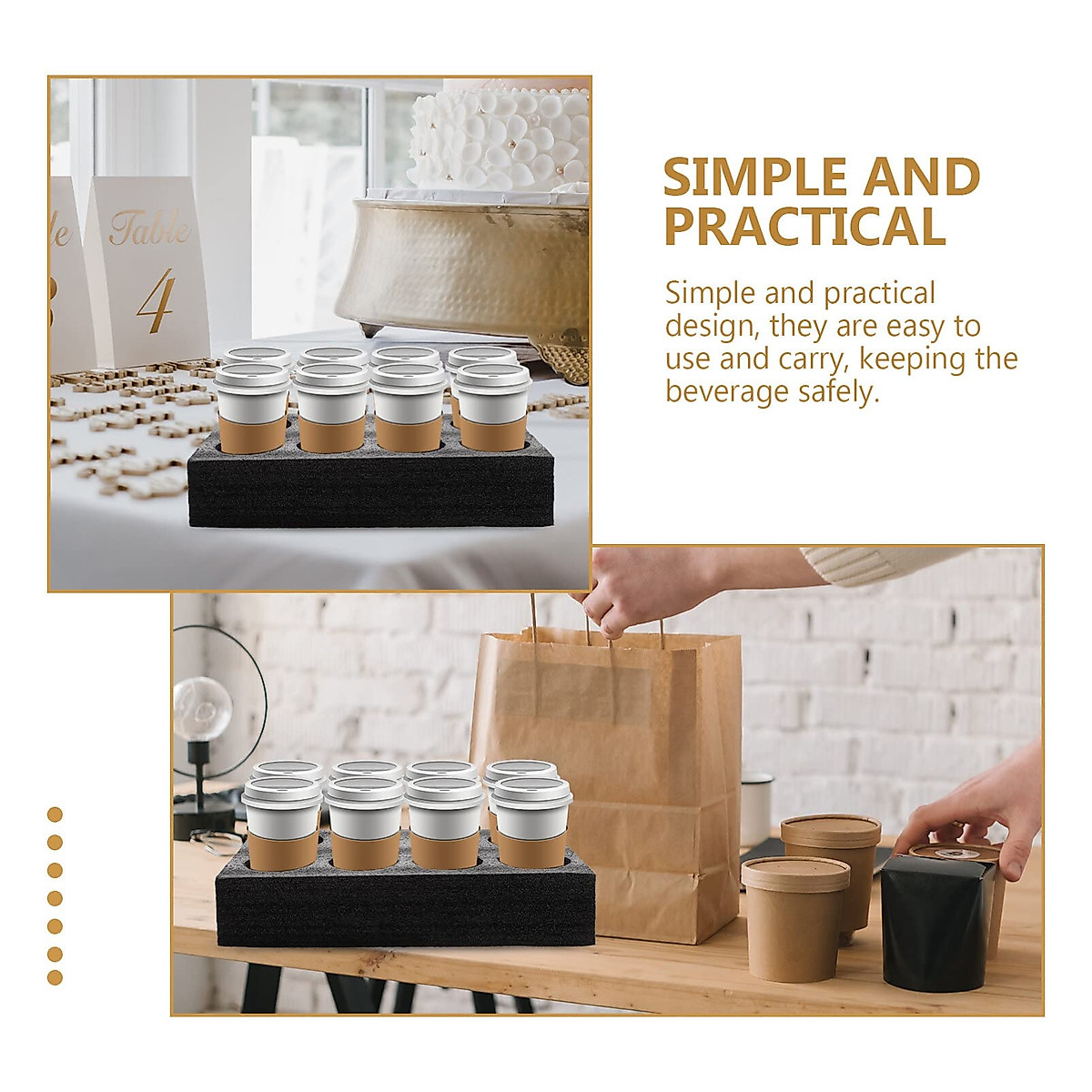 Table
4

SIMPLE AND PRACTICAL

Simple and practical design, they are easy to use and carry, keeping the beverage safely.